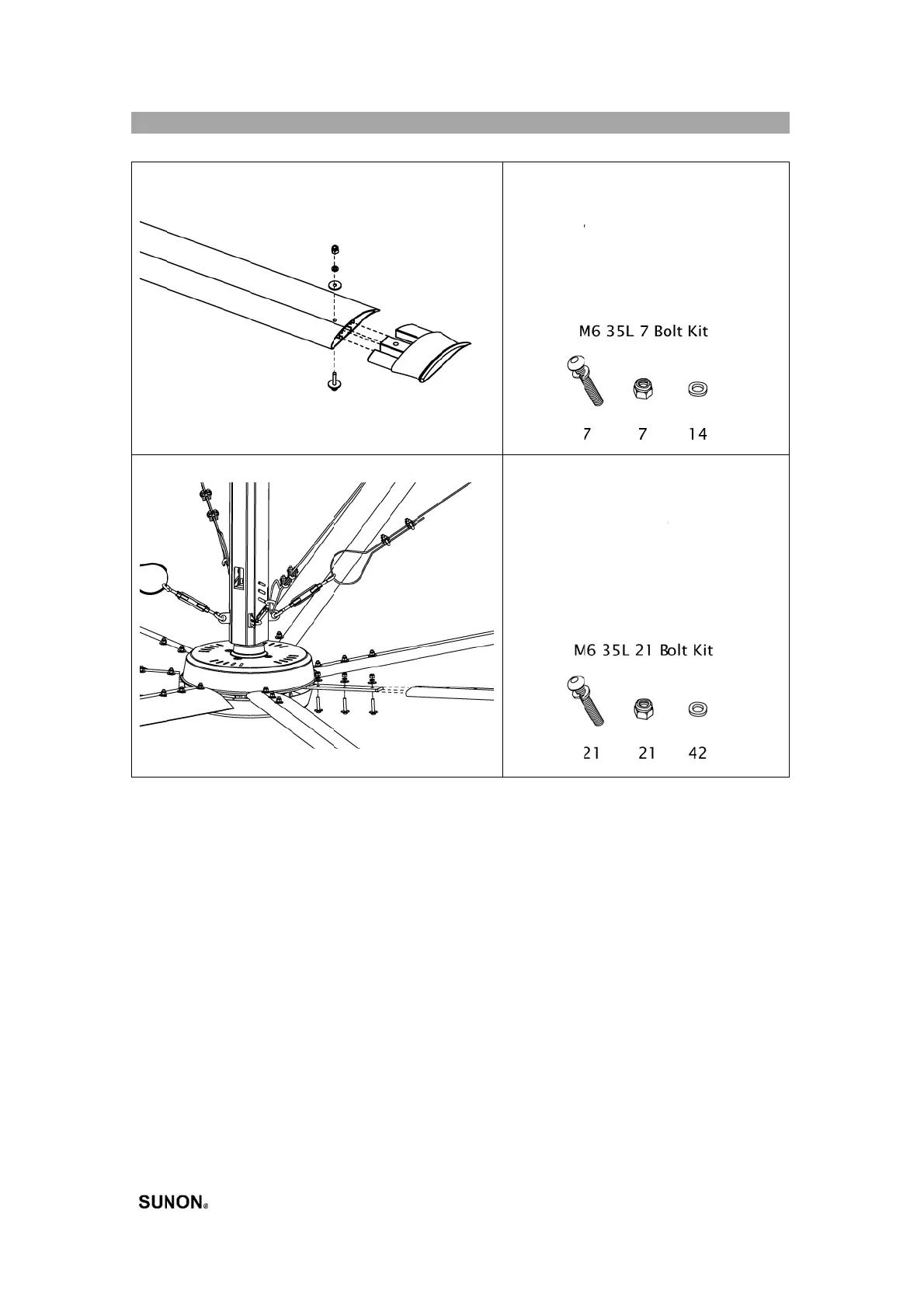 M6 35L 7 Bolt Kit

7 7 14

M6 35L 21 Bolt Kit

21 21 42

SUNON®