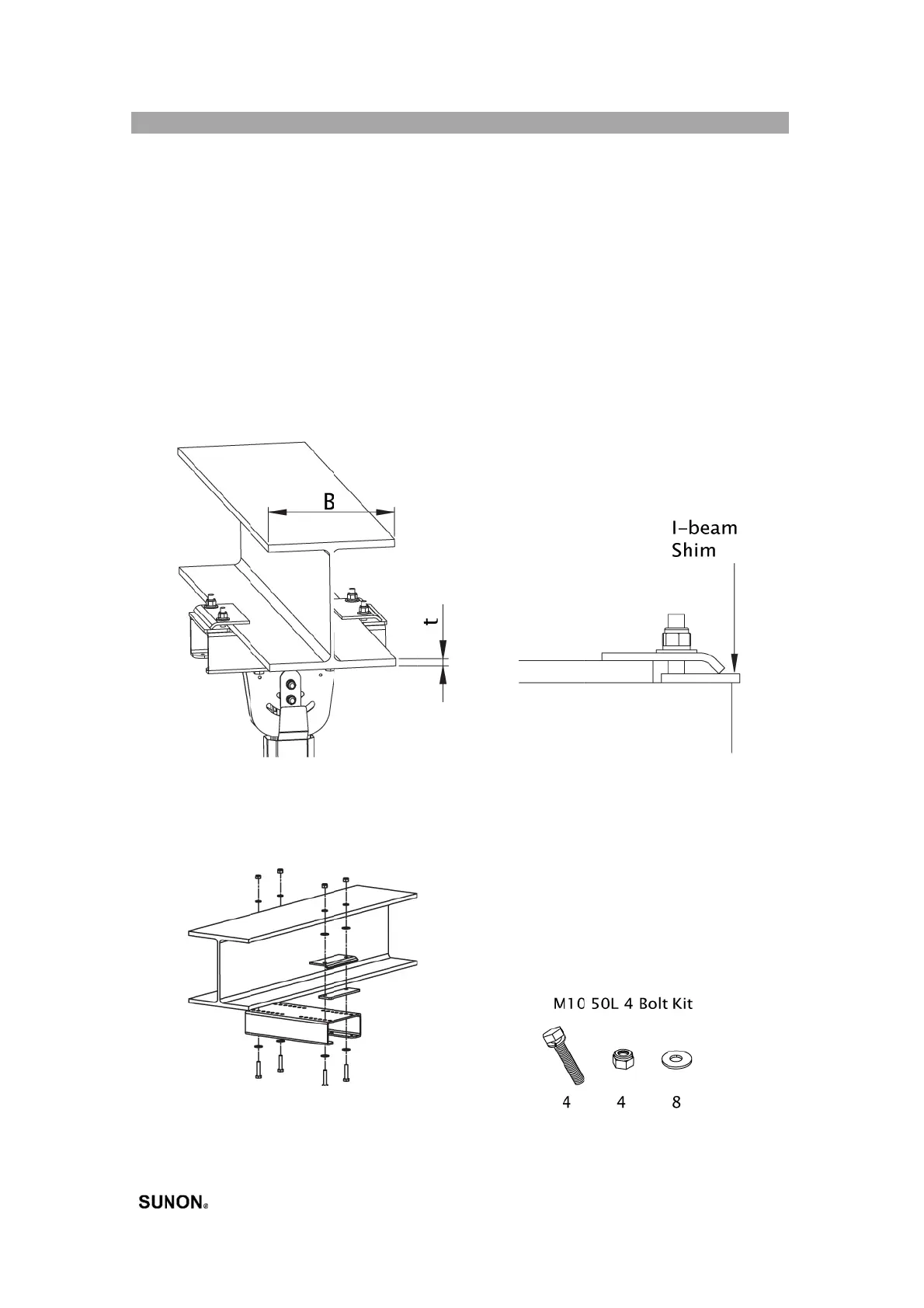 B

t

I-beam
Shim

M10 50L 4 Bolt Kit

4

4

8

SUNON®