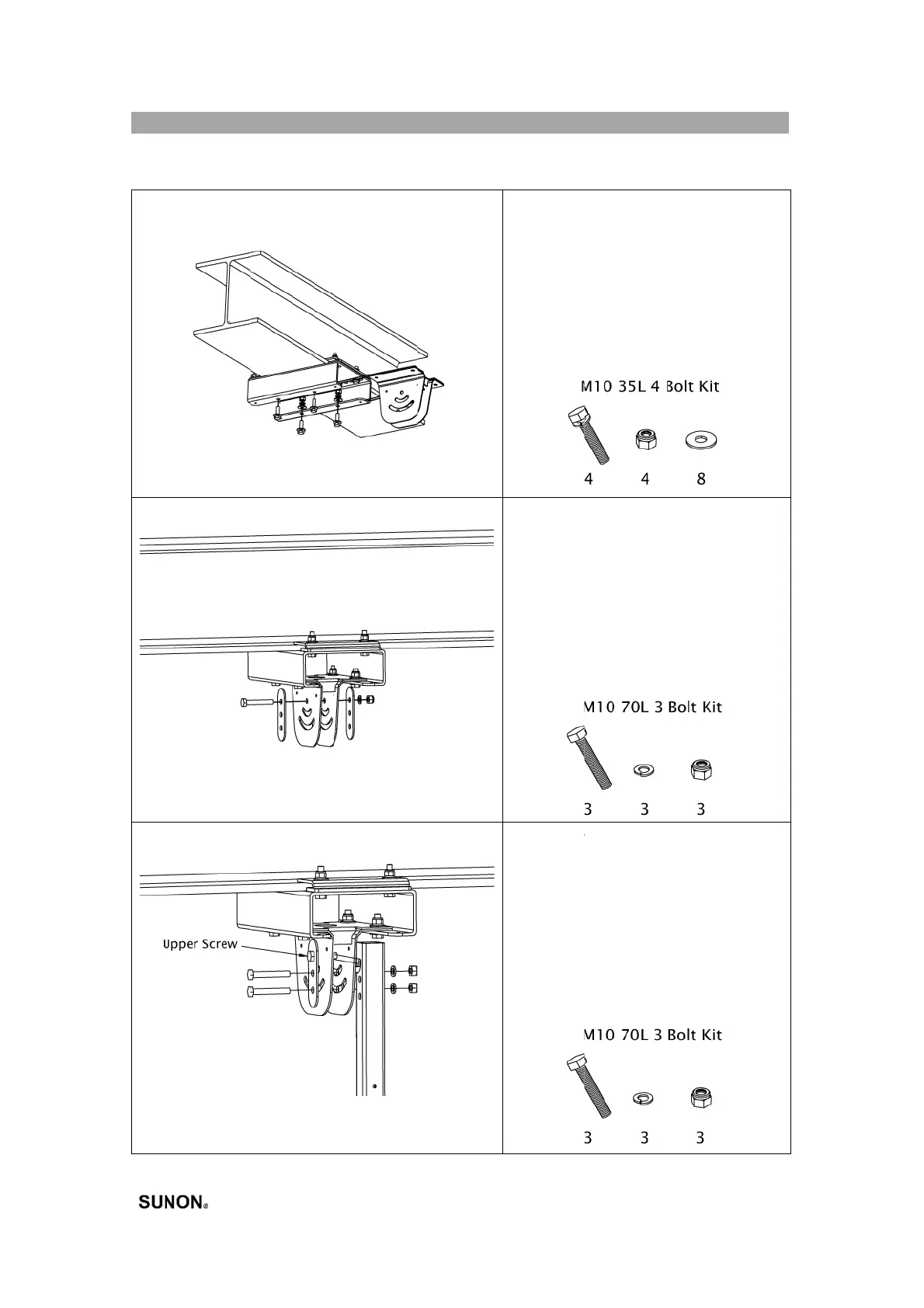 M10 35L 4 Bolt Kit

4 4 8

M10 70L 3 Bolt Kit

3 3 3

Upper Screw

M10 70L 3 Bolt Kit

3 3 3

SUNON®