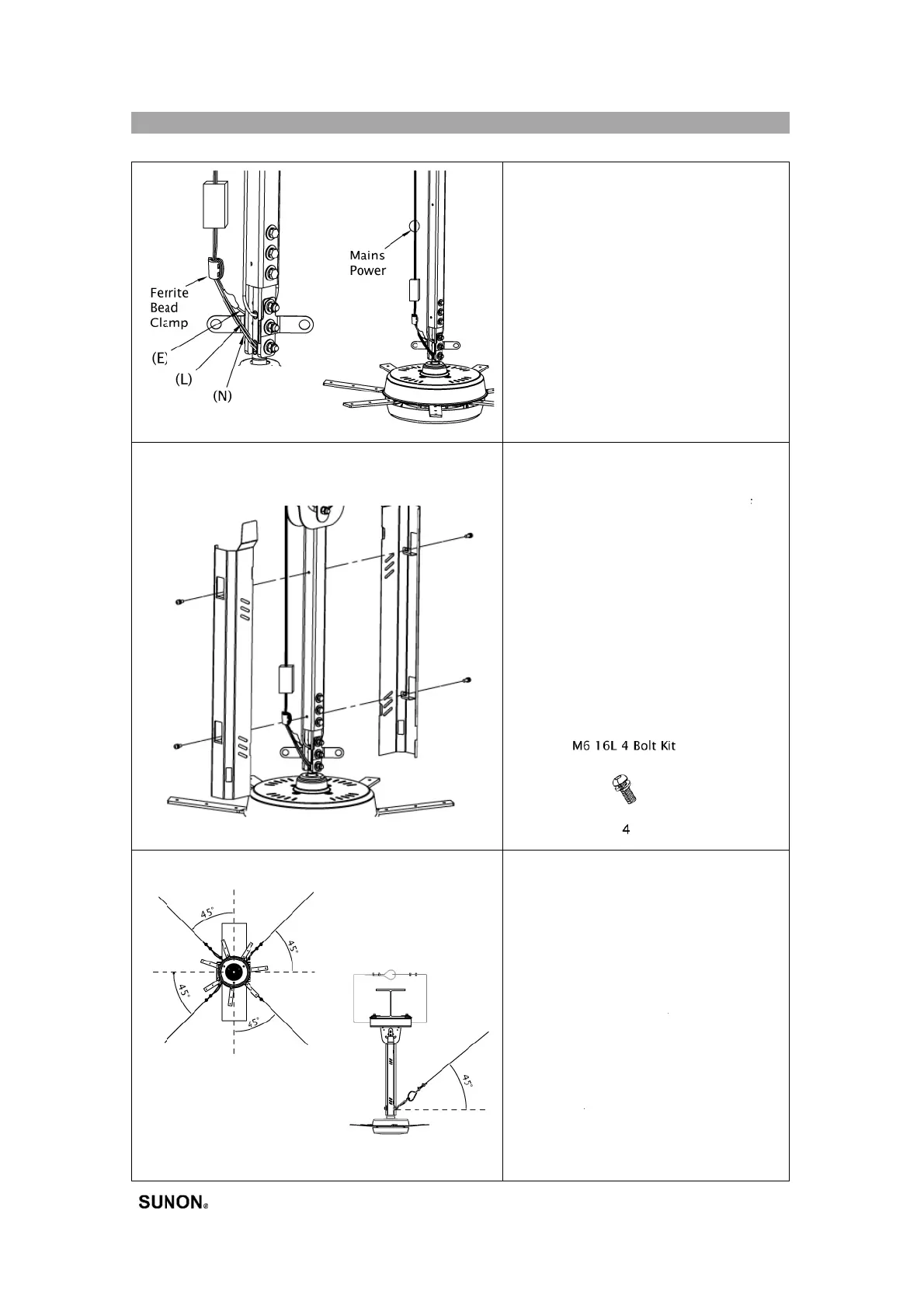 Ferrite Bead Clamp

(E)

(L)

(N)

Mains Power

M6 16L 4 Bolt Kit

4

45°

45°

45°

45°

45°

SUNON®