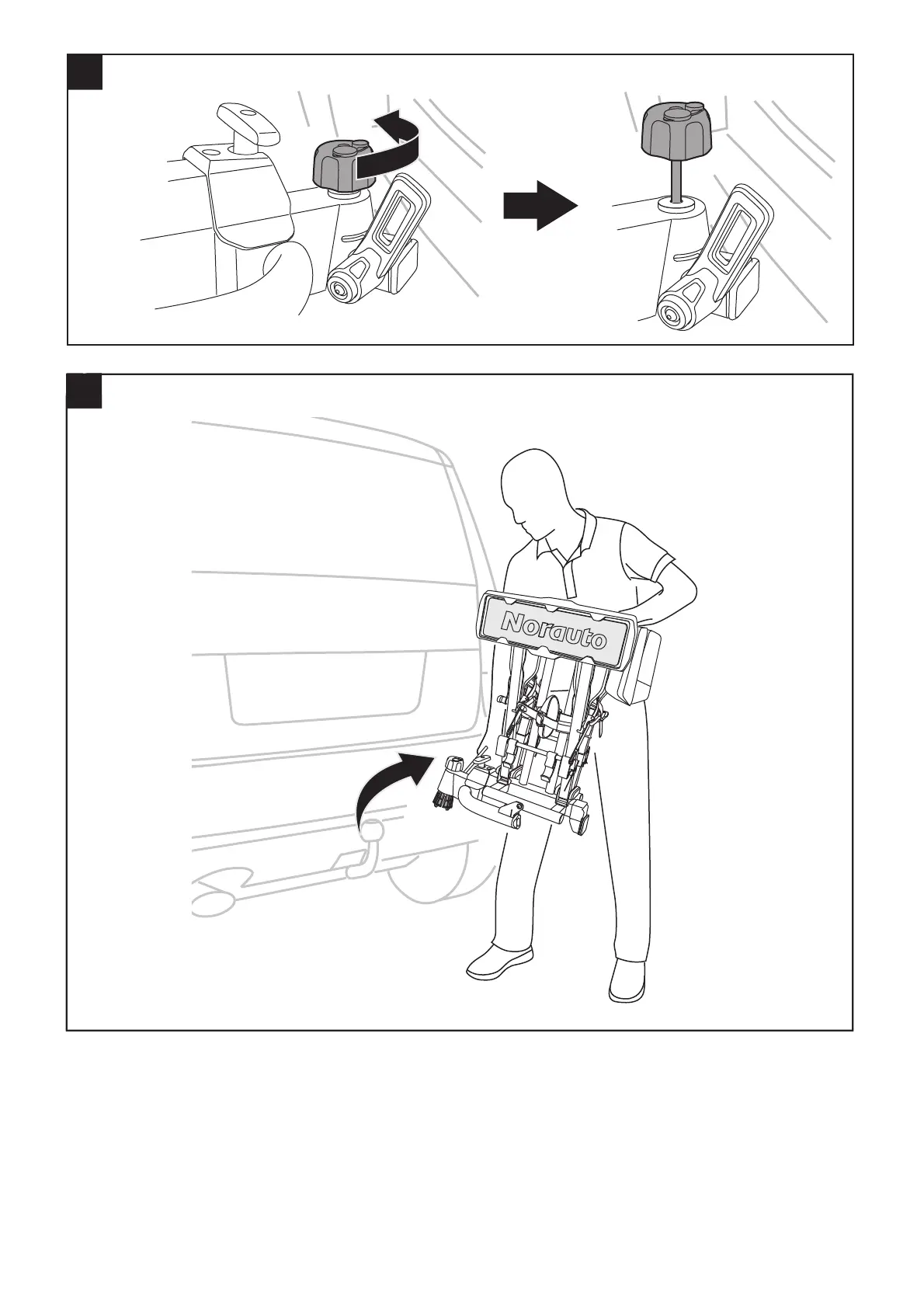 Norauto