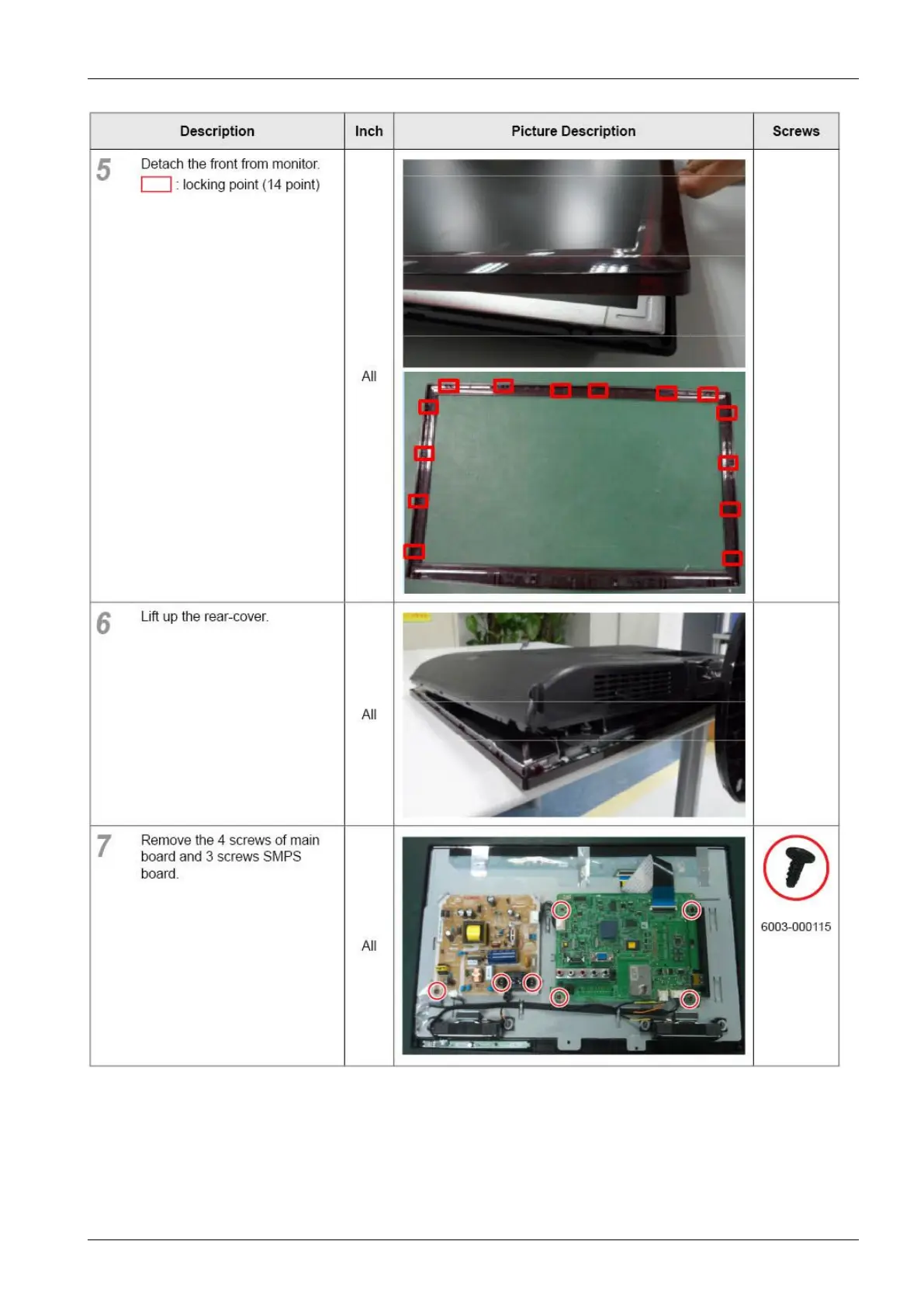 | Description | Inch | Picture Description | Screws |
|---|---|---|---|
| 5 Detach the front from monitor. : locking point (14 point) | All | | |
| 6 Lift up the rear-cover. | All | | |
| 7 Remove the 4 screws of main board and 3 screws SMPS board. | All | | 6003-000115 |