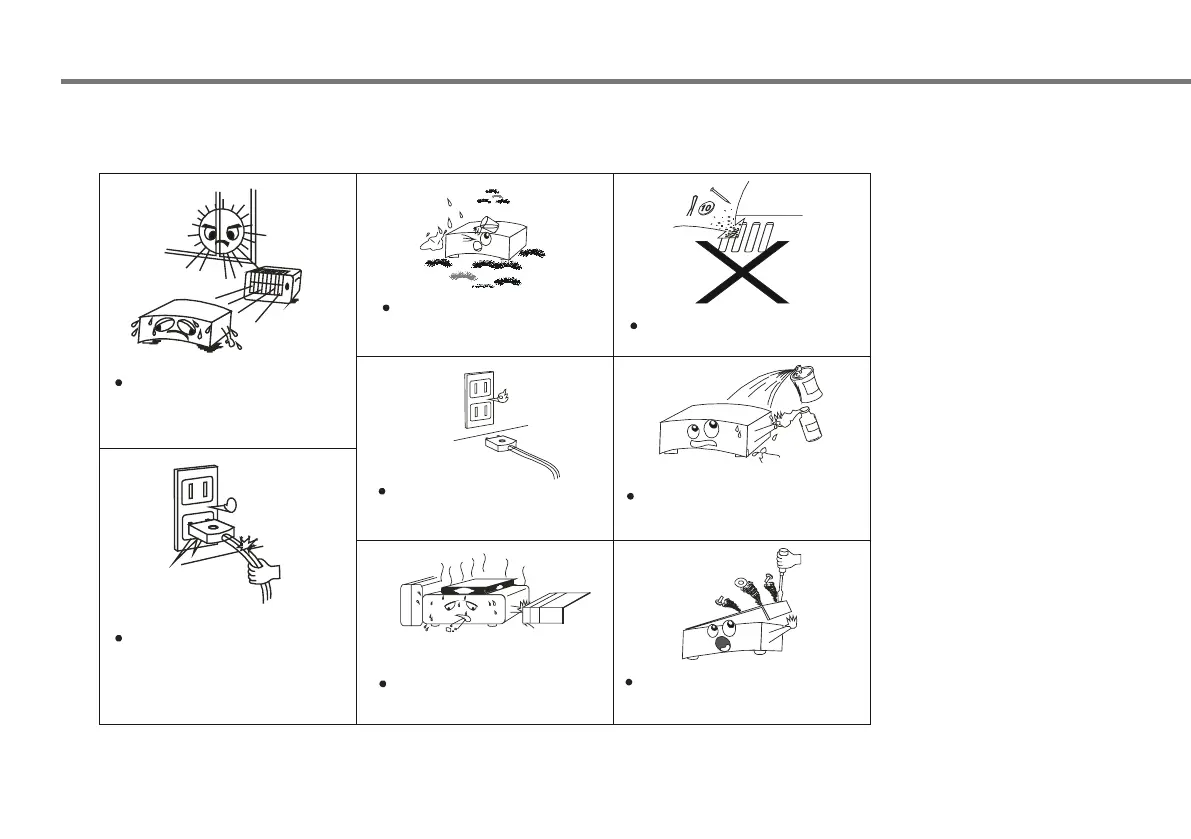 10