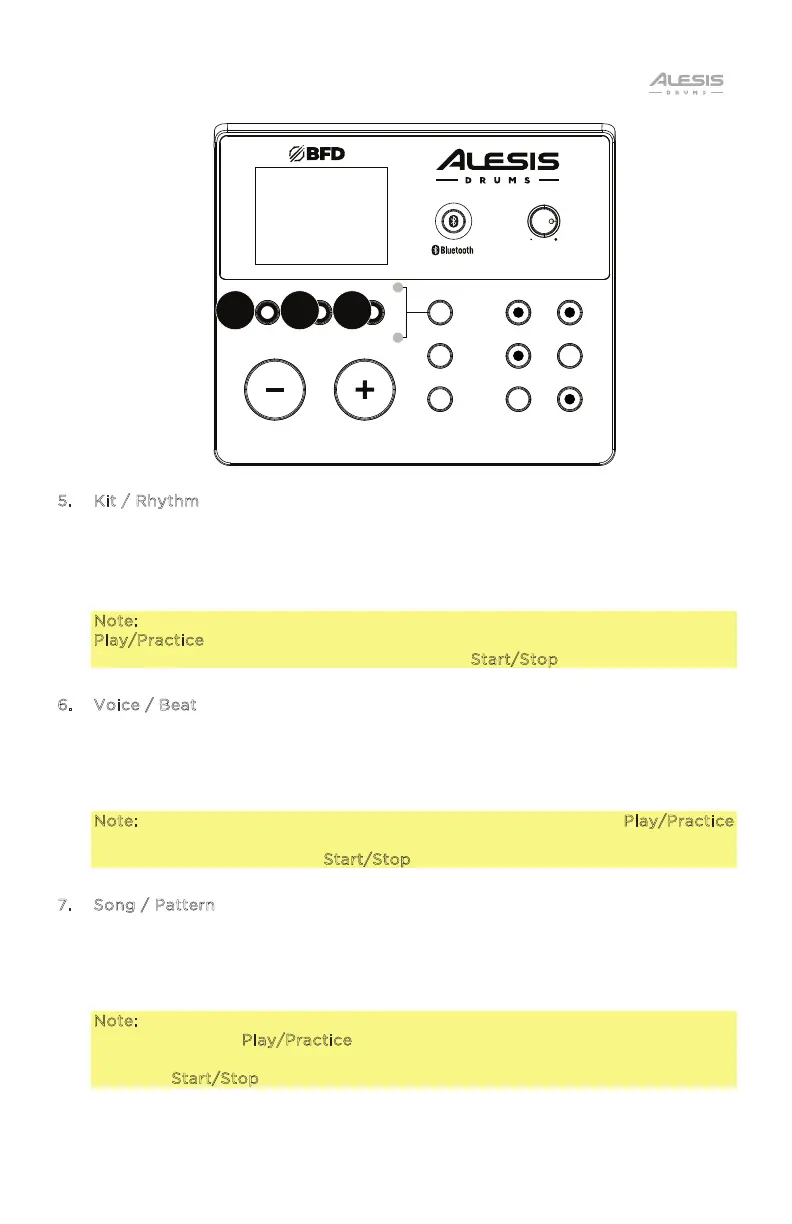 ALESIS
DRUMS

BFD

ALESIS
DRUMS

Bluetooth

5. Kit / Rhythm

Note:
Play/Practice
Start/Stop

6. Voice / Beat

Note: Play/Practice
Start/Stop

7. Song / Pattern

Note:
Play/Practice
Start/Stop