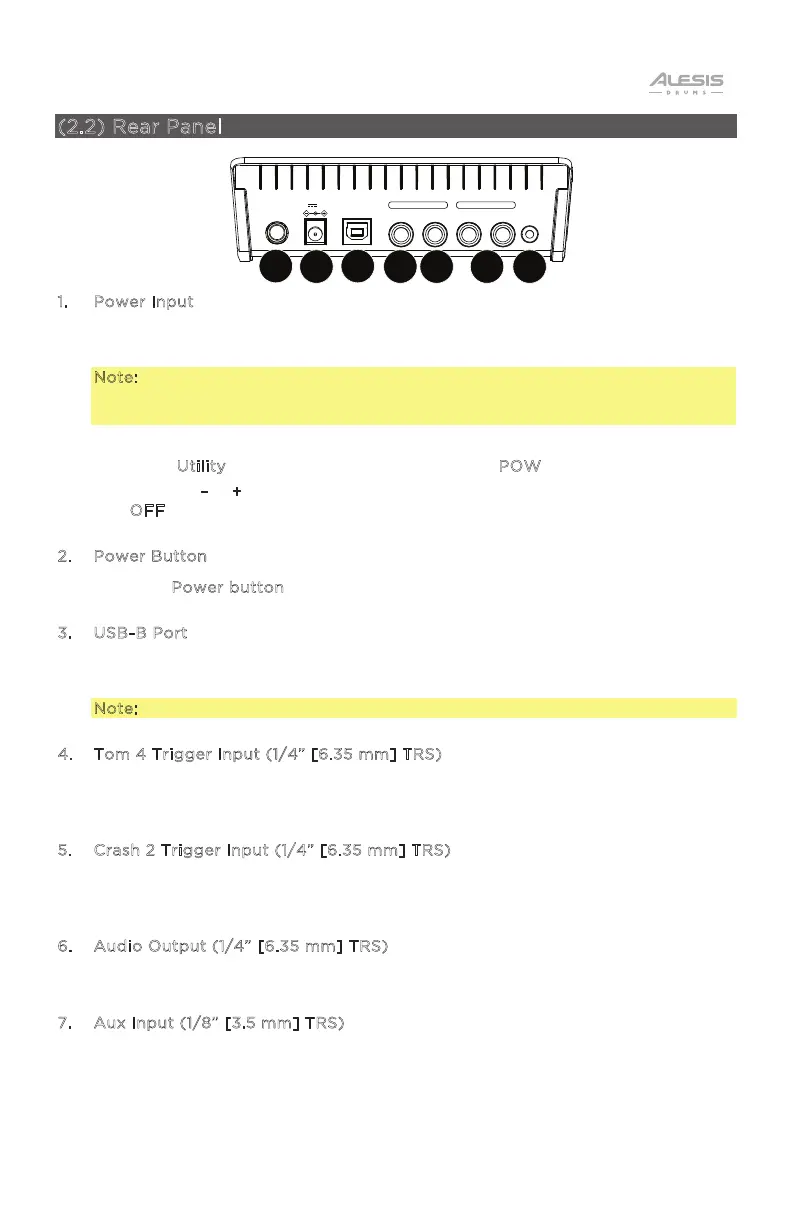 ALESIS
DRUMS

(2.2) Rear Panel

1. Power Input

Note:

Utility POW
– +
OFF

2. Power Button

Power button

3. USB-B Port

Note:

4. Tom 4 Trigger Input (1/4" [6.35 mm] TRS)

5. Crash 2 Trigger Input (1/4" [6.35 mm] TRS)

6. Audio Output (1/4" [6.35 mm] TRS)

7. Aux Input (1/8" [3.5 mm] TRS)