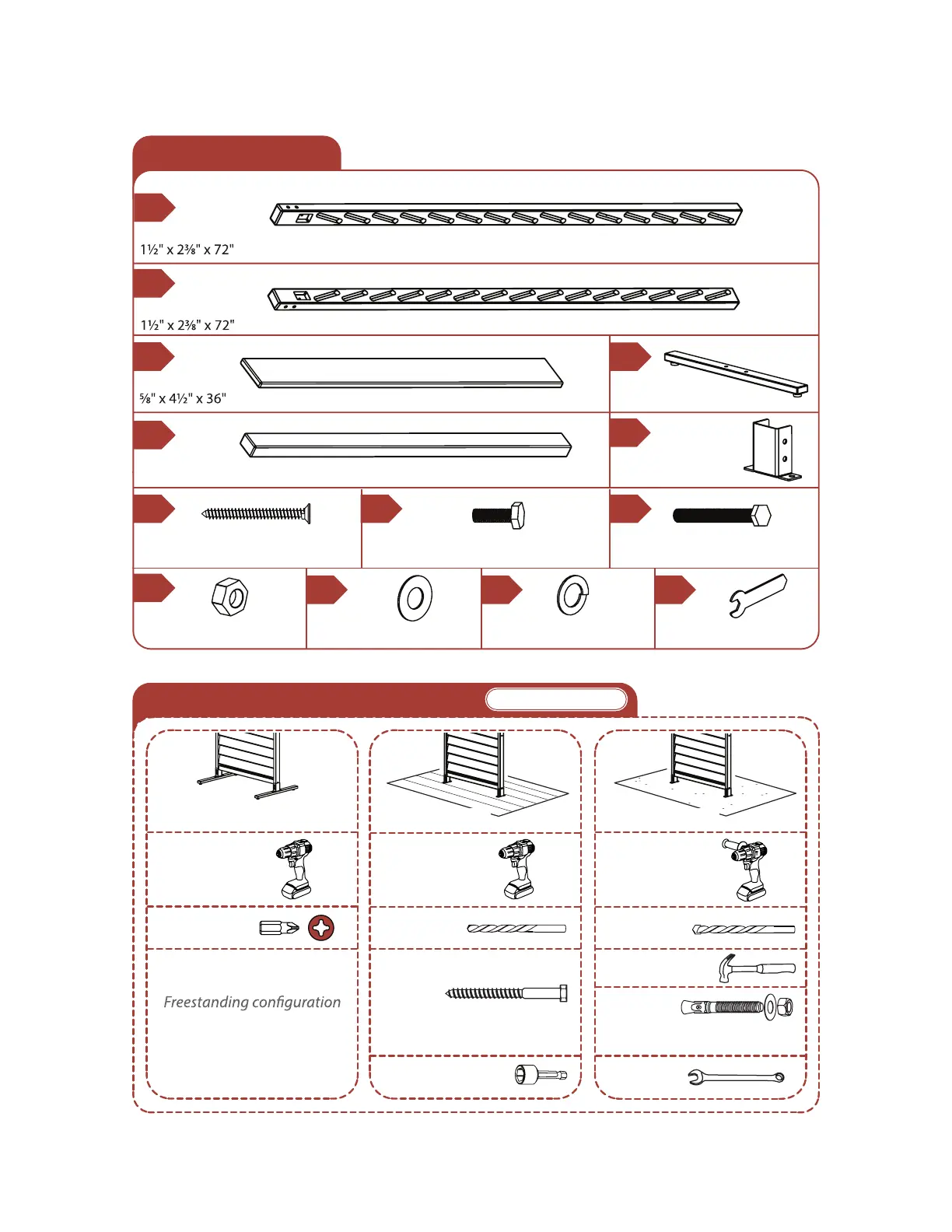 1½" x 2⅜" x 72"

1½" x 2⅜" x 72"

⅝" x 4½" x 36"

Freestanding configuration