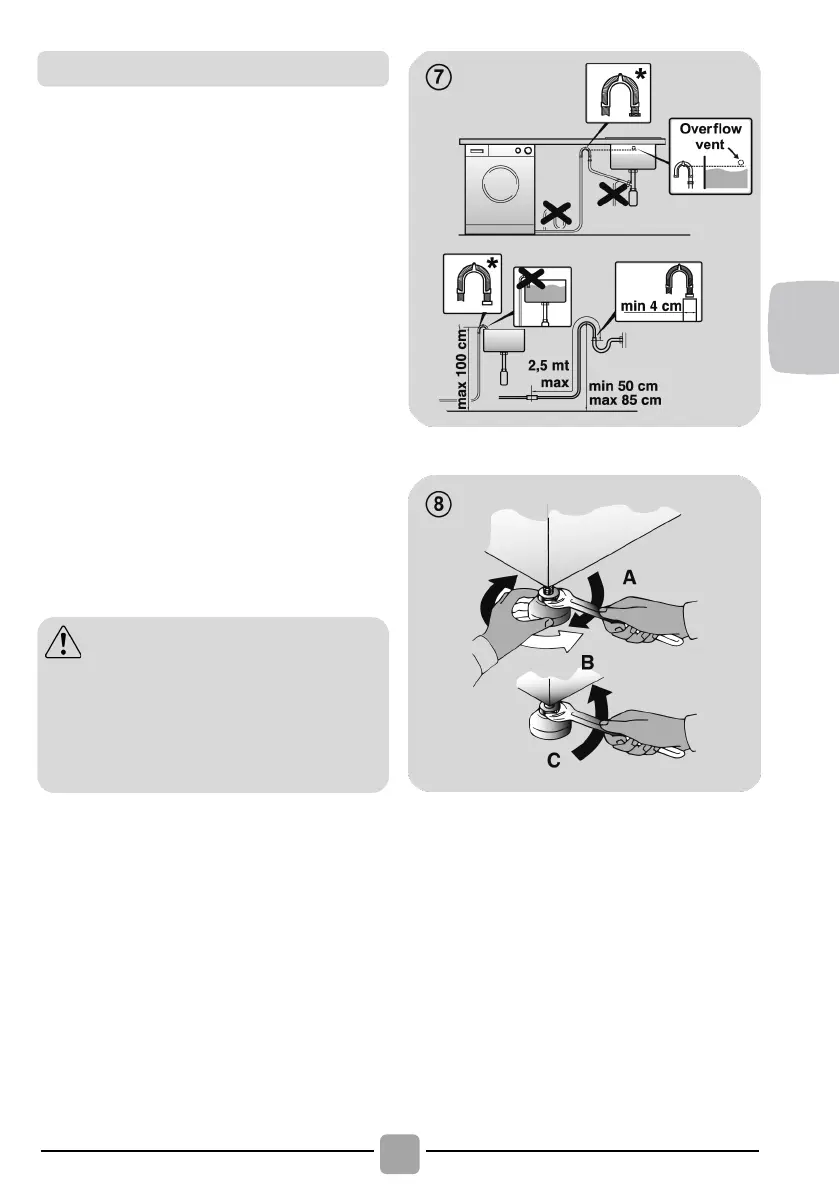 7

*

Overflow vent

*

min 4 cm

max 100 cm

2,5 mt max

min 50 cm max 85 cm

8

A

B

C