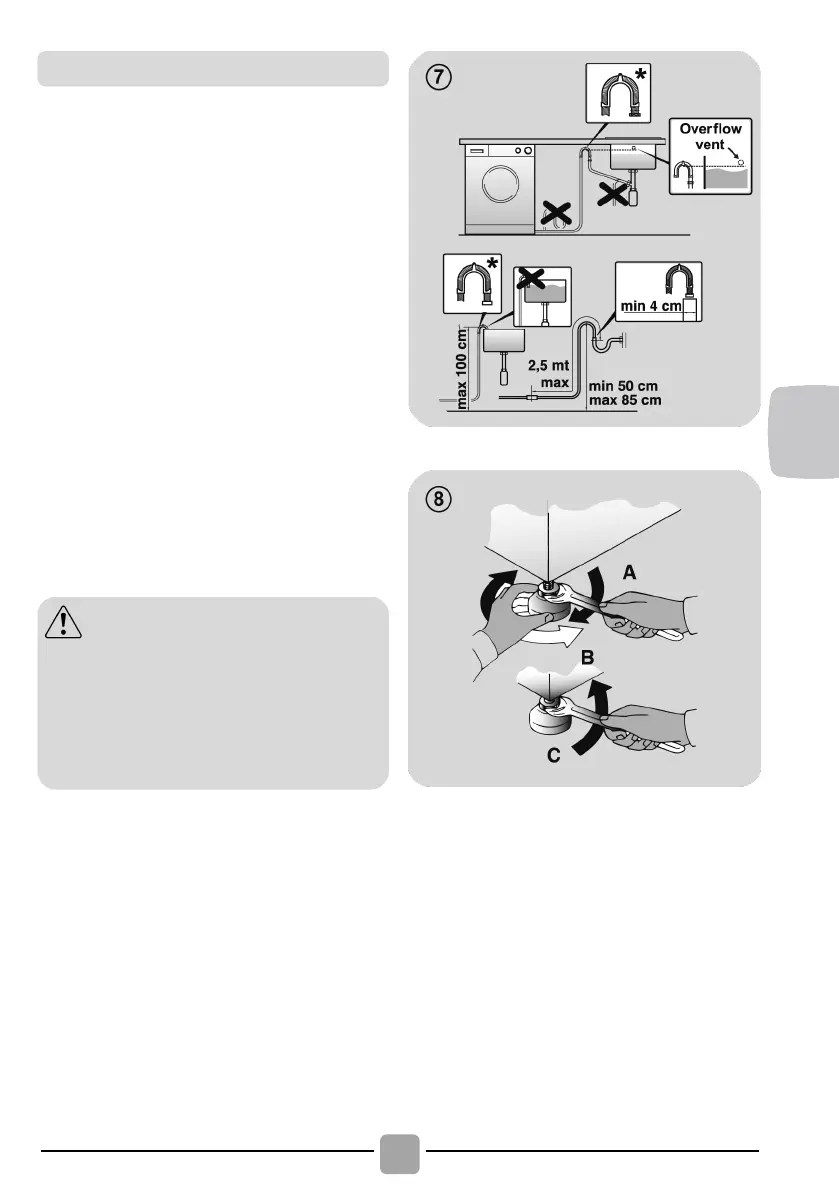 7

*

Overflow vent

*

min 4 cm

max 100 cm

2,5 mt max

min 50 cm max 85 cm

8

A

B

C