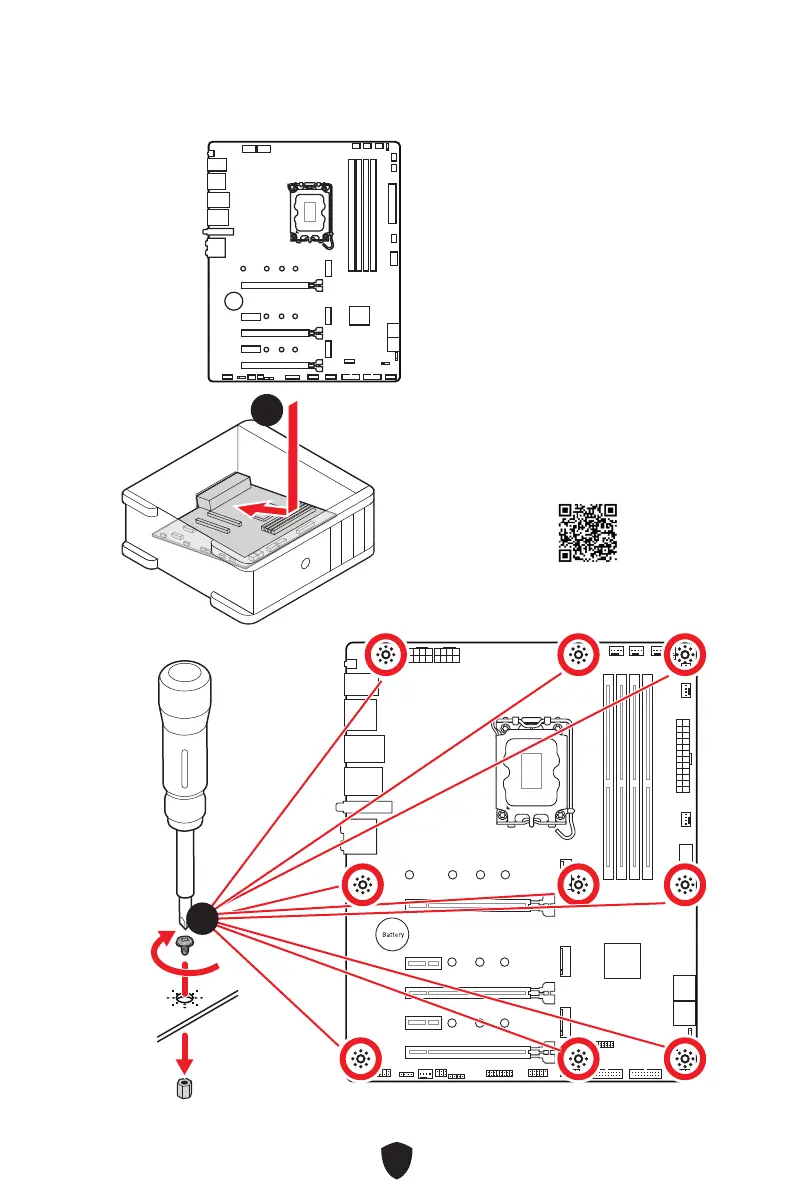 Battery