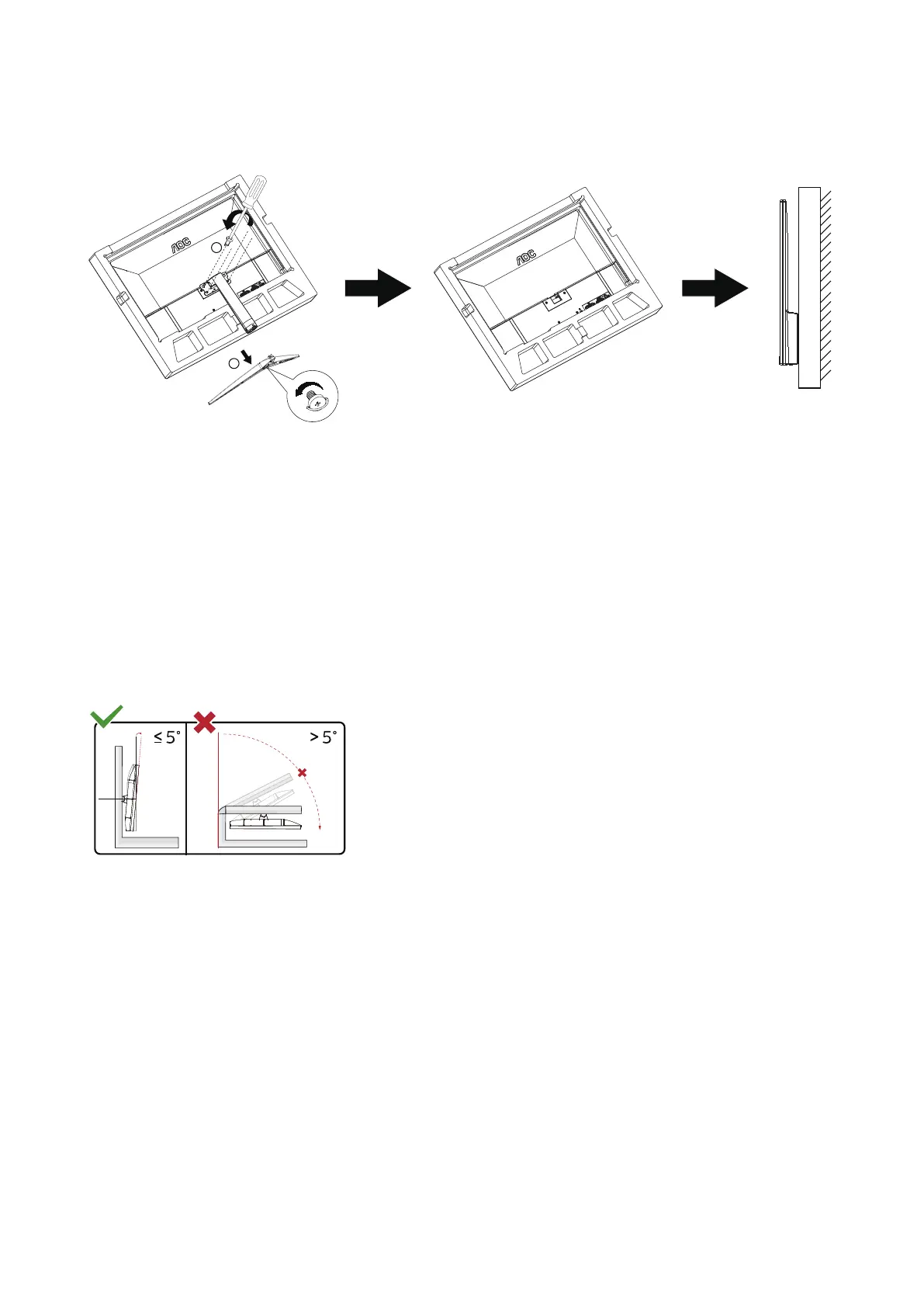 AOC

AOC

≤ 5°

> 5°