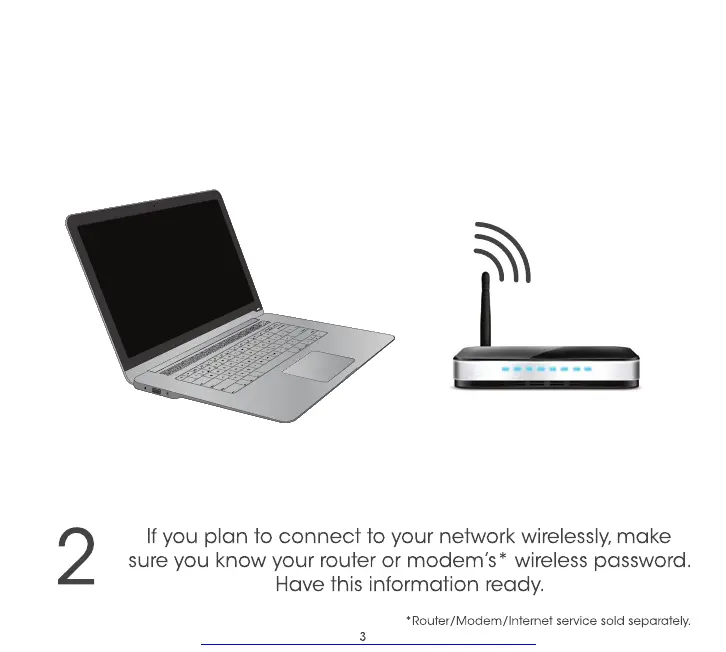 2

If you plan to connect to your network wirelessly, make sure you know your router or modem's* wireless password. Have this information ready.

*Router/Modem/Internet service sold separately.

3