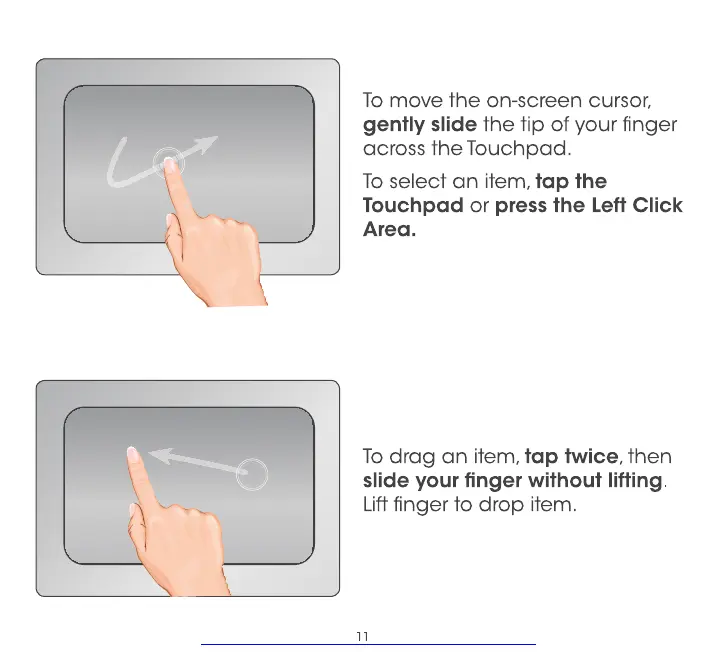 To move the on-screen cursor, gently slide the tip of your finger across the Touchpad.

To select an item, tap the Touchpad or press the Left Click Area.

To drag an item, tap twice, then slide your finger without lifting. Lift finger to drop item.

11