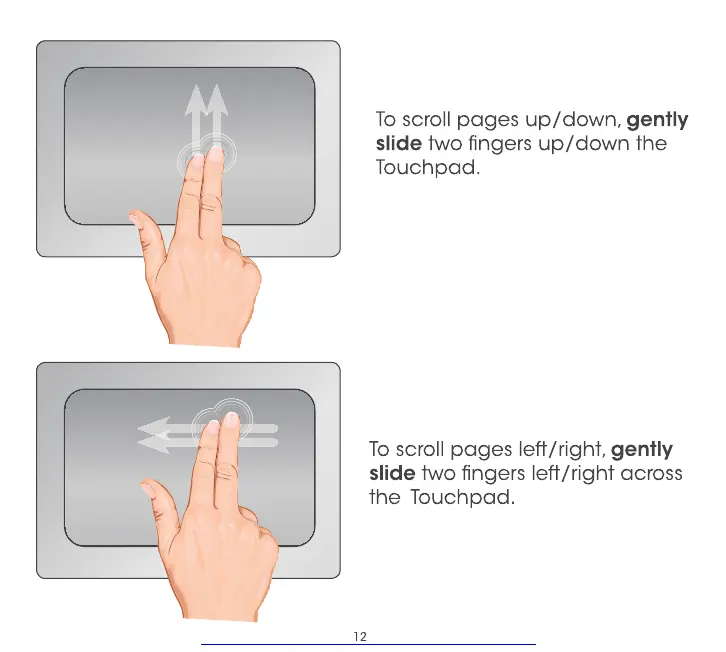 To scroll pages up/down, gently slide two fingers up/down the Touchpad.

To scroll pages left/right, gently slide two fingers left/right across the Touchpad.

12