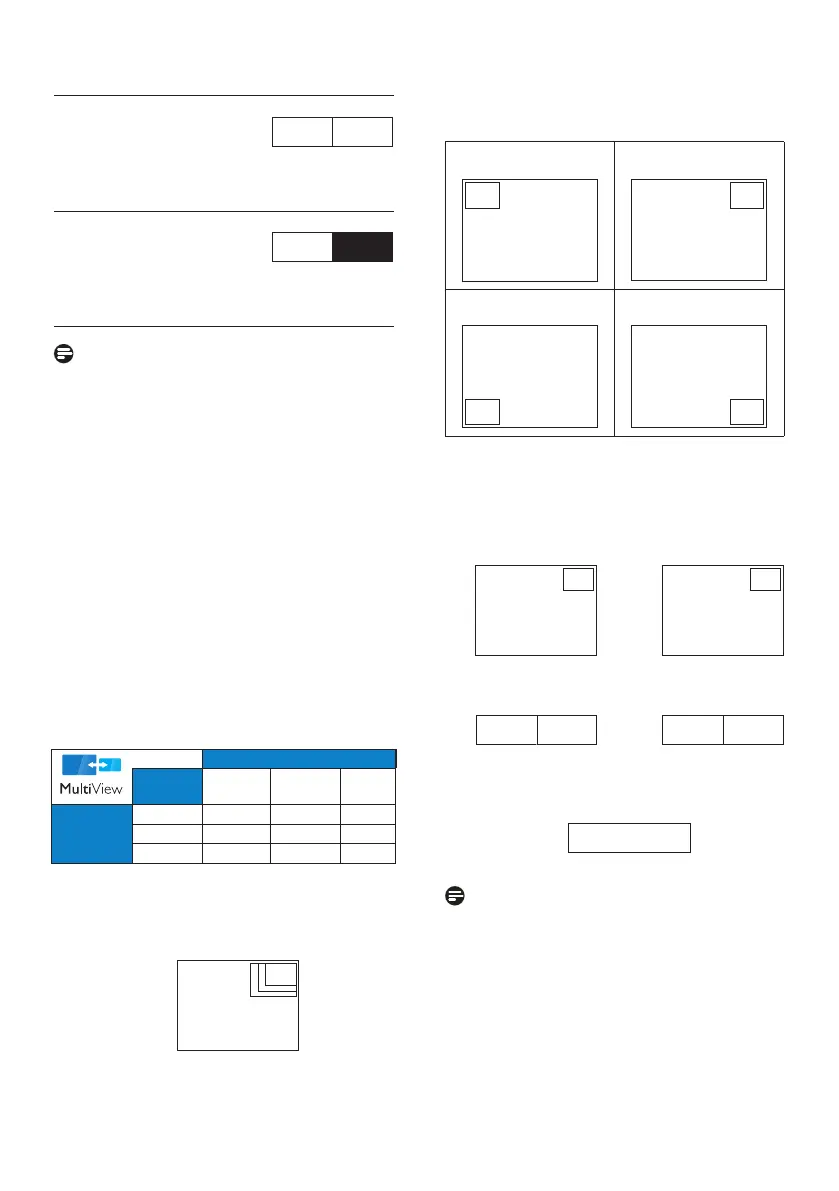 MultiView