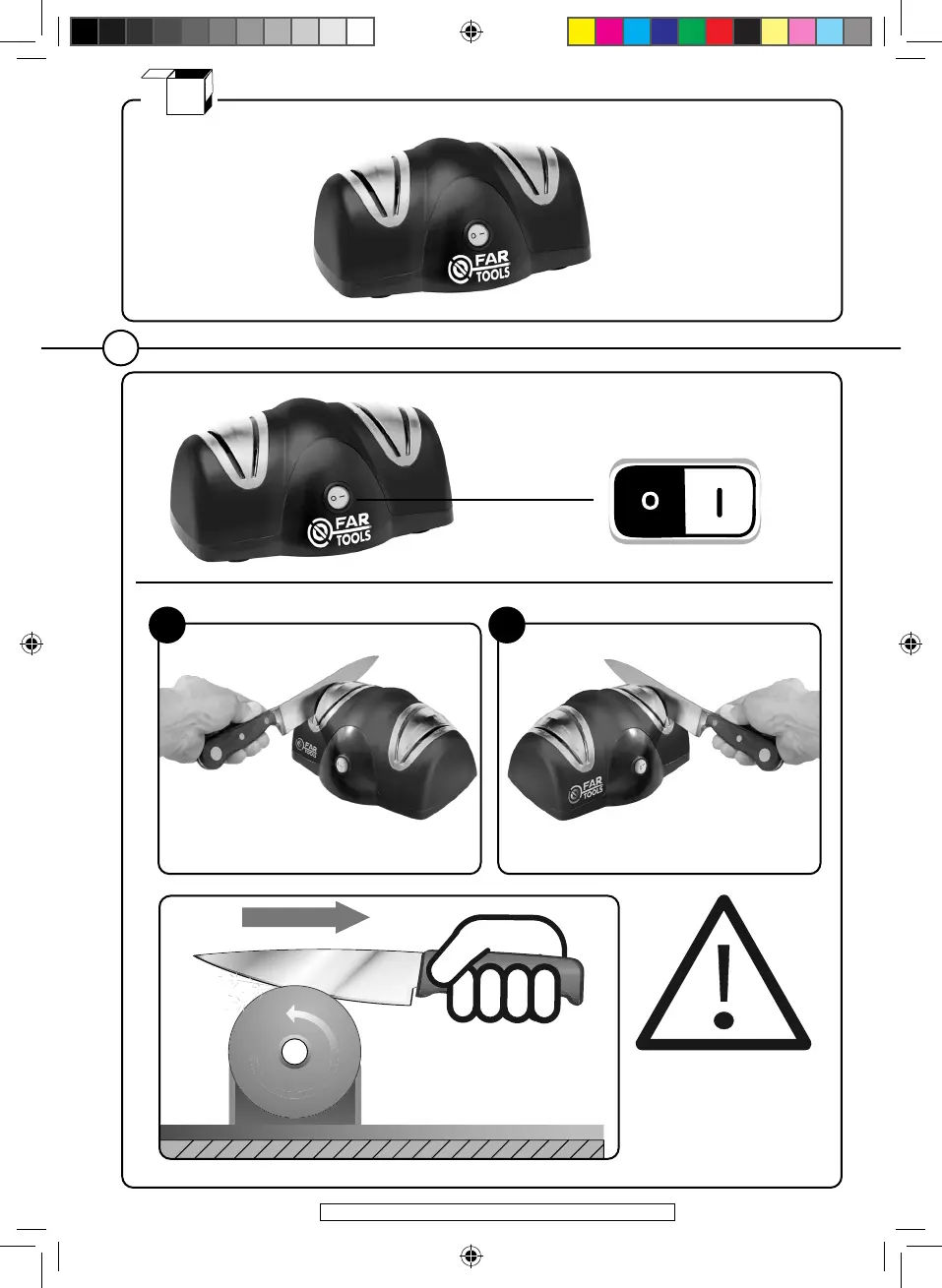 FAR TOOLS

FAR TOOLS

O I

FAR TOOLS

FAR TOOLS