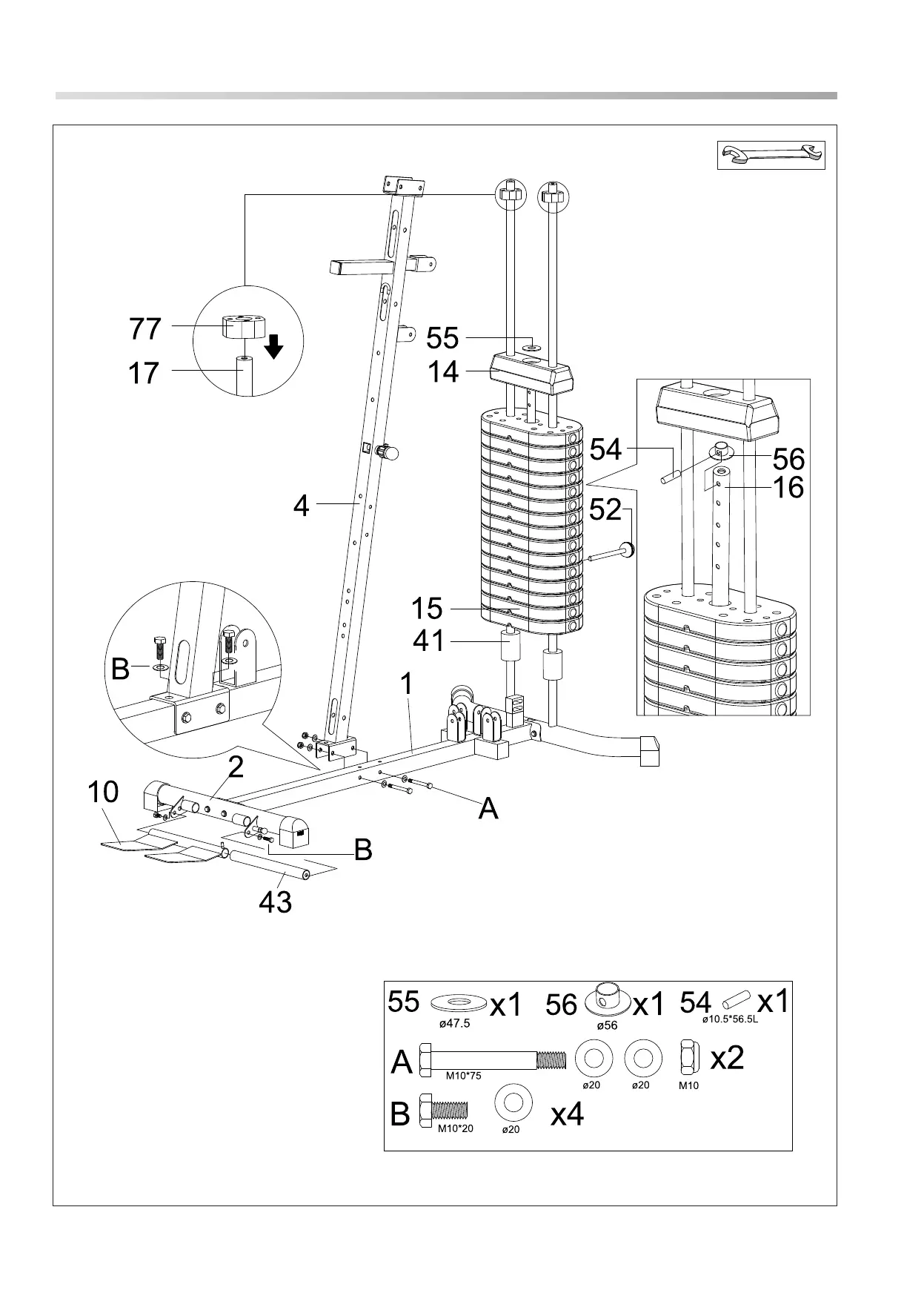 77

17

55

14

54

56

16

52

4

15

41

B

1

2

10

A

B

43

55 ø47.5 x1 56 ø56 x1 54 ø10.5*56.5L x1

A M10*75 ø20 ø20 M10 x2

B M10*20 ø20 x4