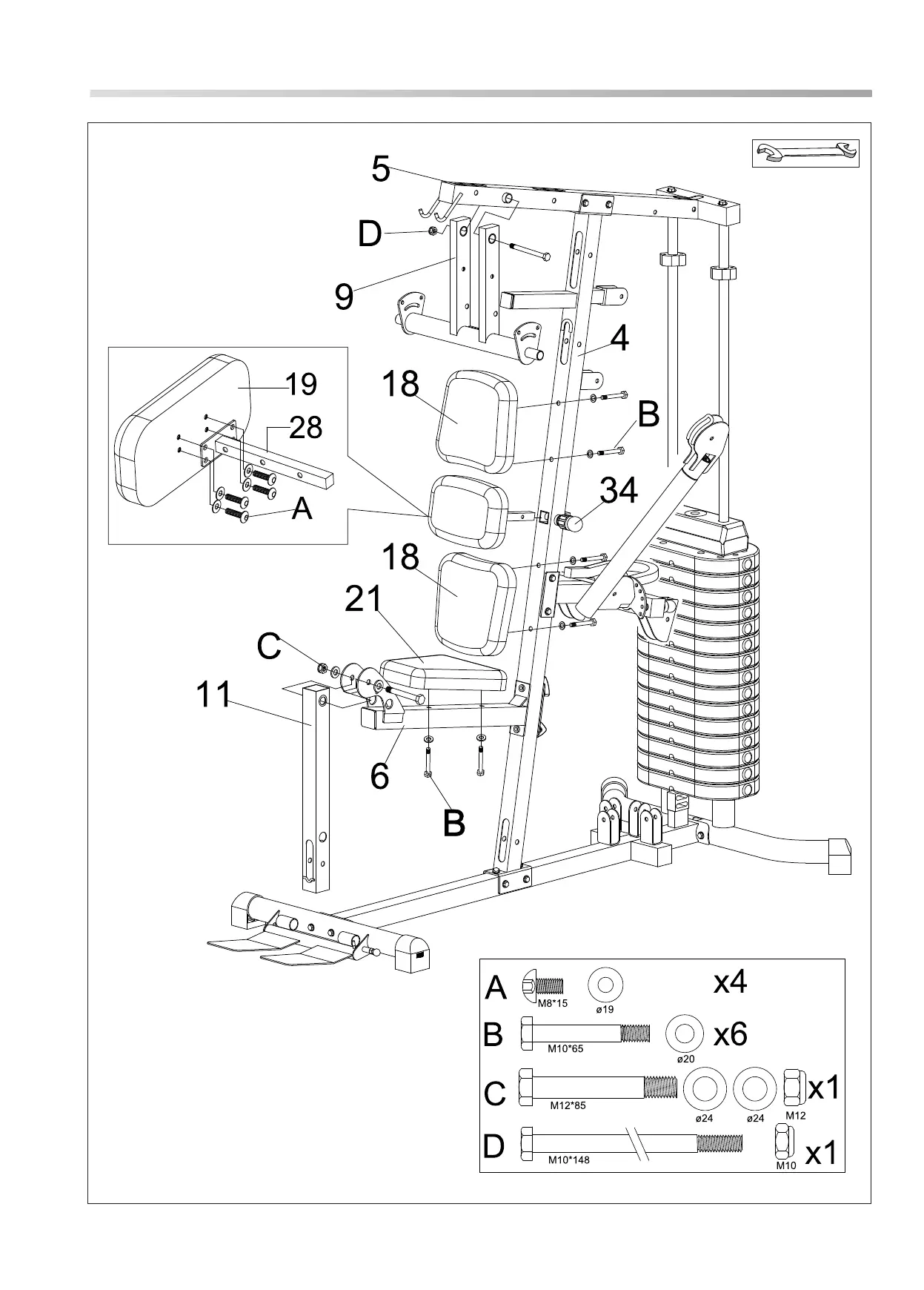 5

D

9

4

19

28

A

18

B

34

18

21

C

11

6

B

A M8*15 ø19 x4

B M10*65 ø20 x6

C M12*85 ø24 ø24 M12 x1

D M10*148 M10 x1