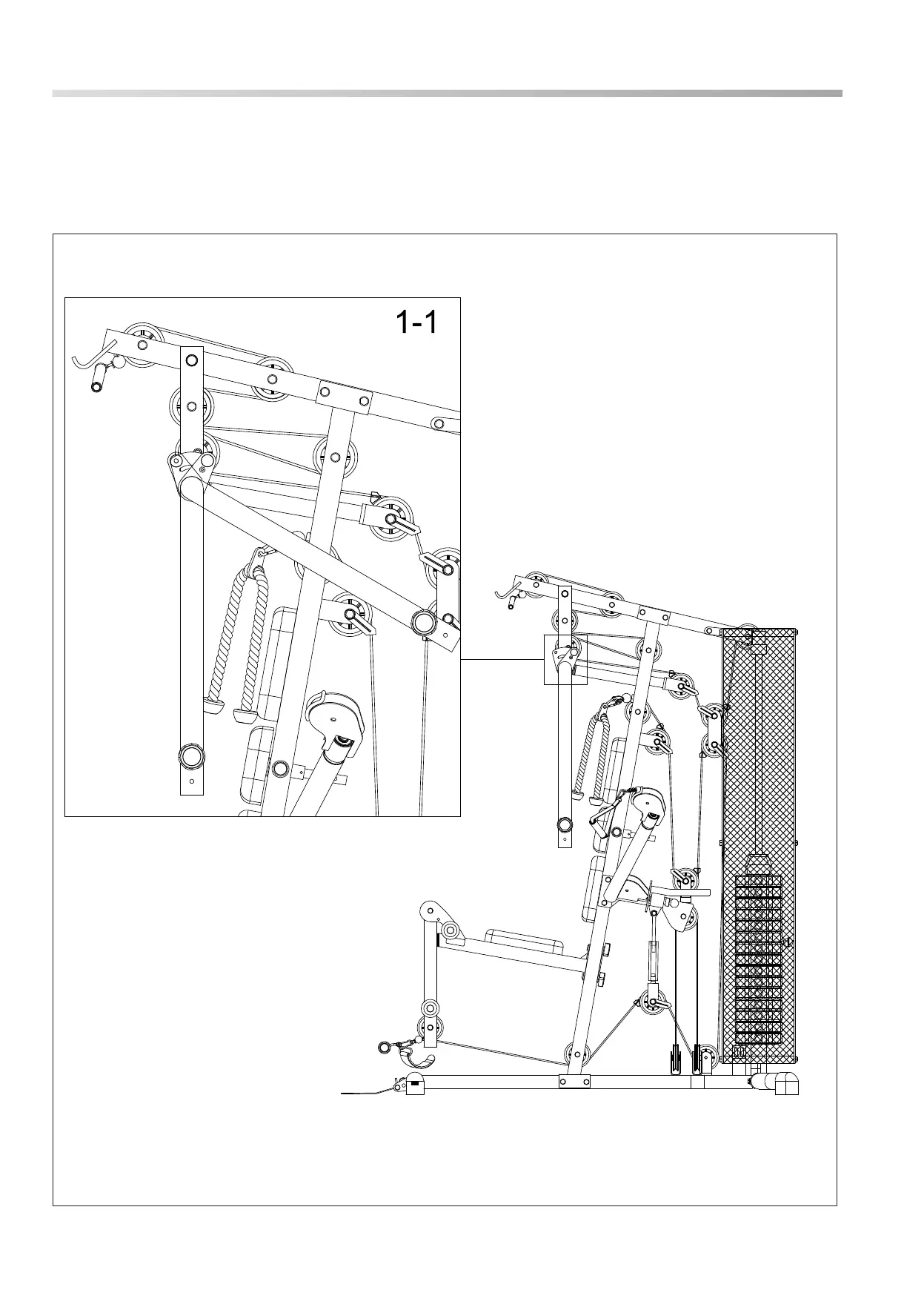 1-1