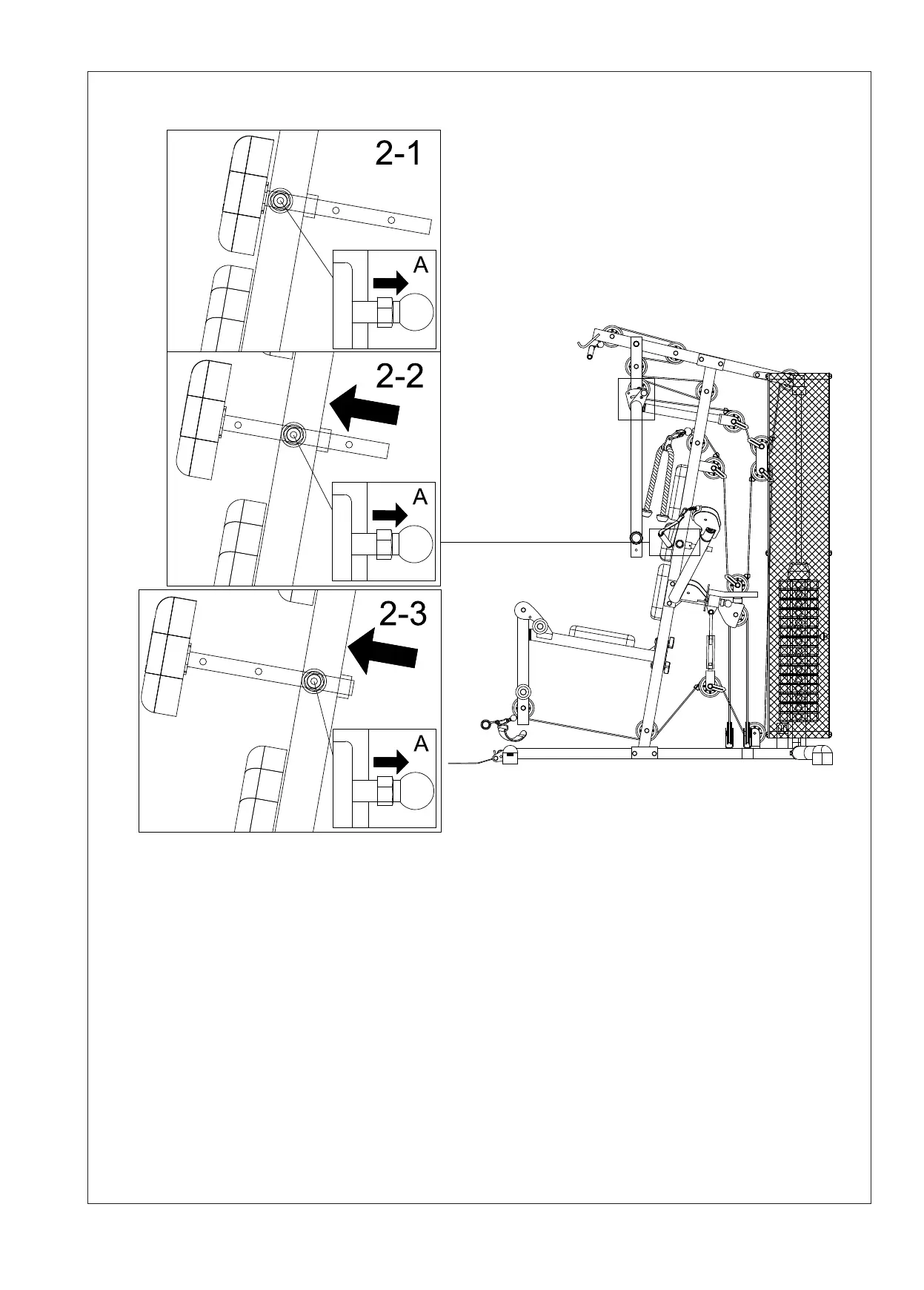 2-1

A

2-2

A

2-3

A