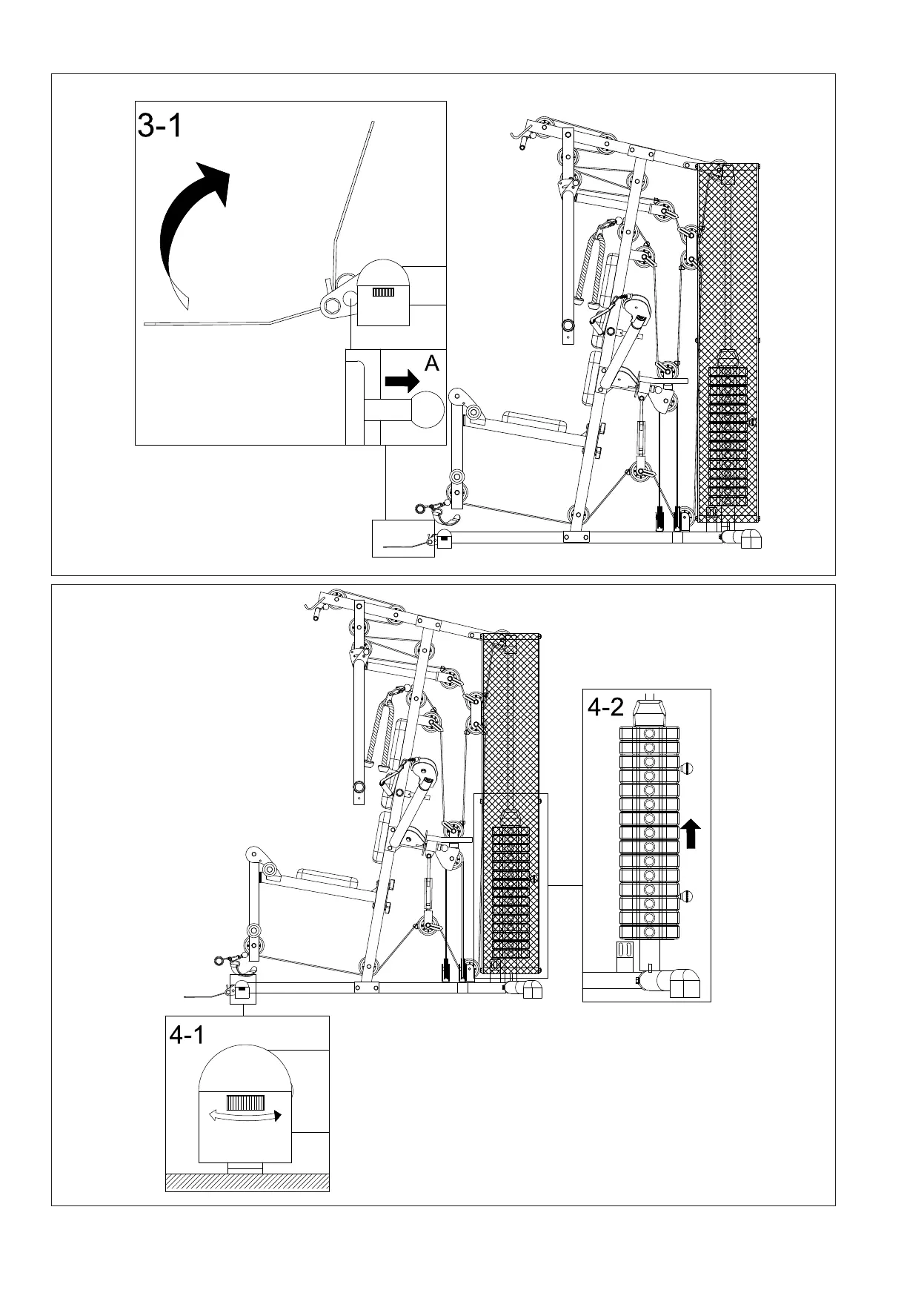 3-1

A

4-2

4-1