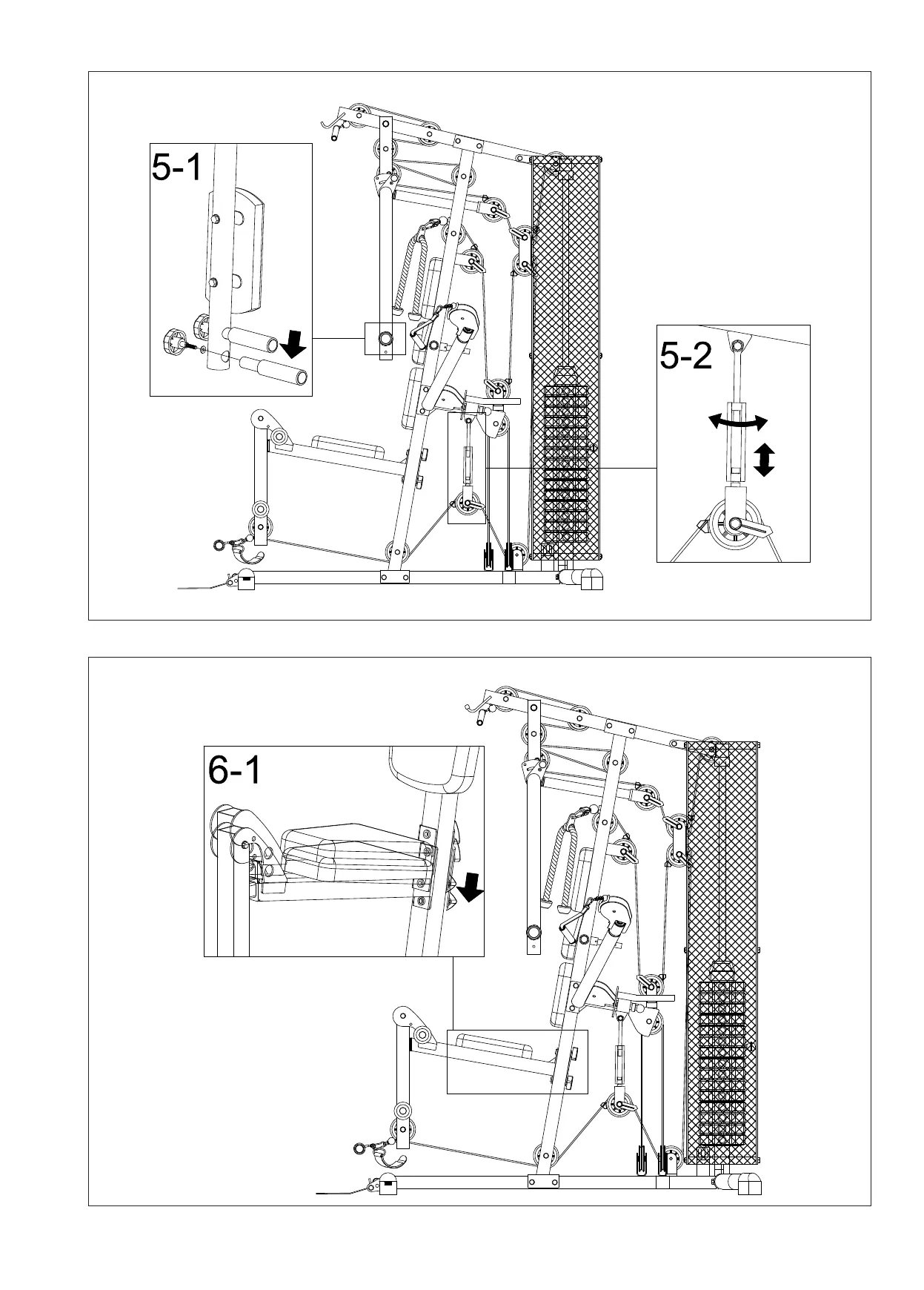 5-1

5-2

6-1