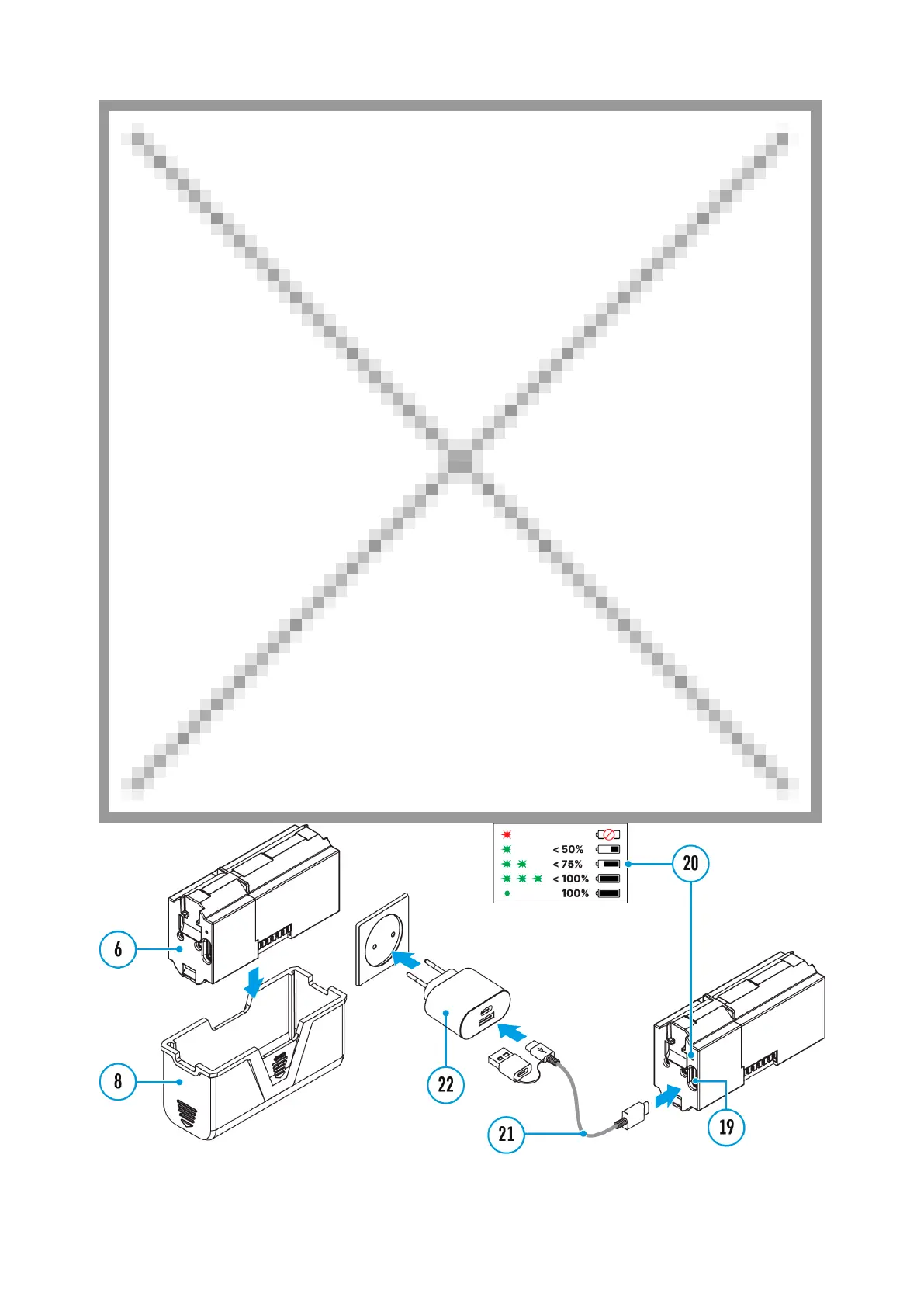 < 50%
< 75%
< 100%
100%

20

6

8

22

21

19