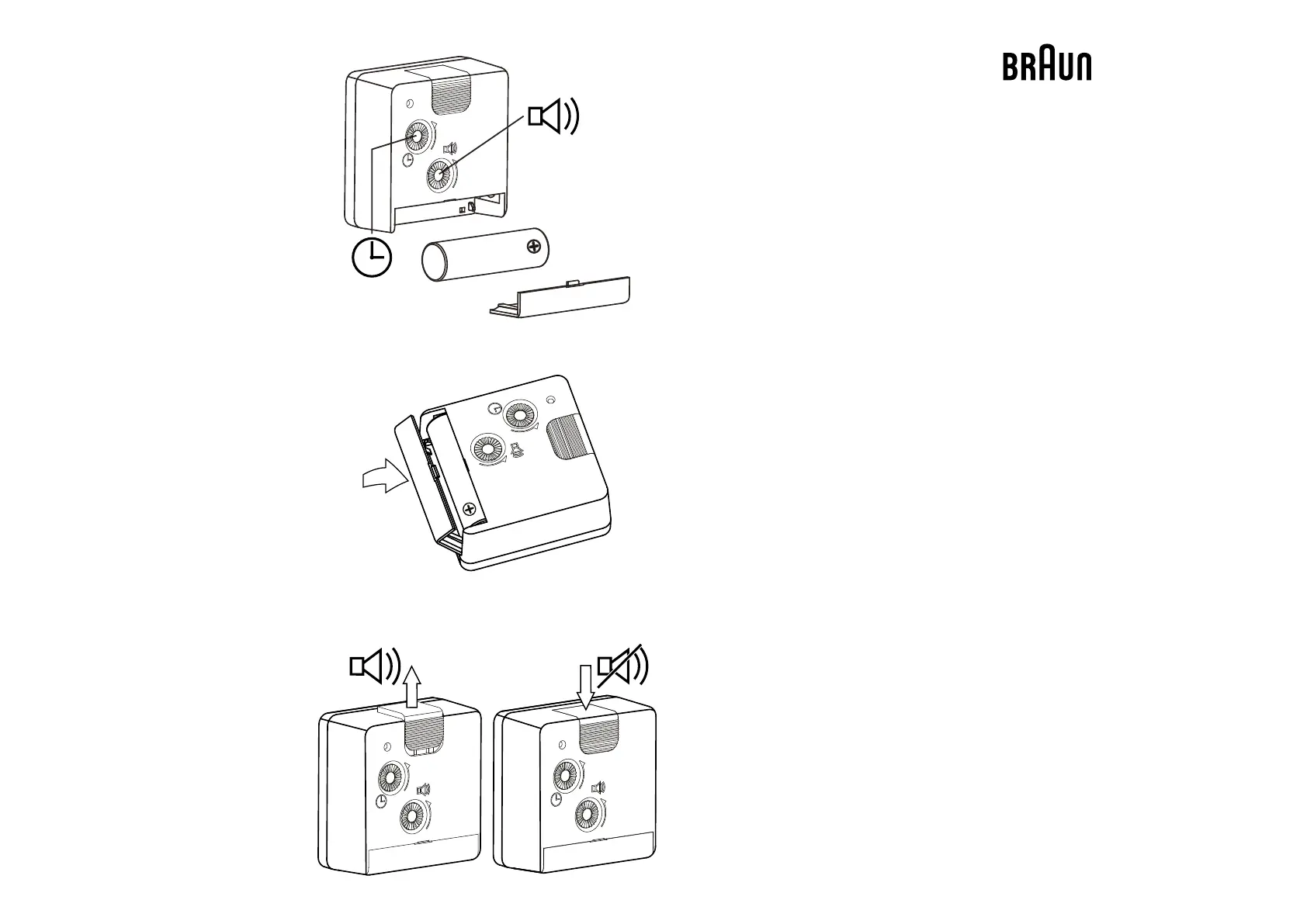 BRAUN