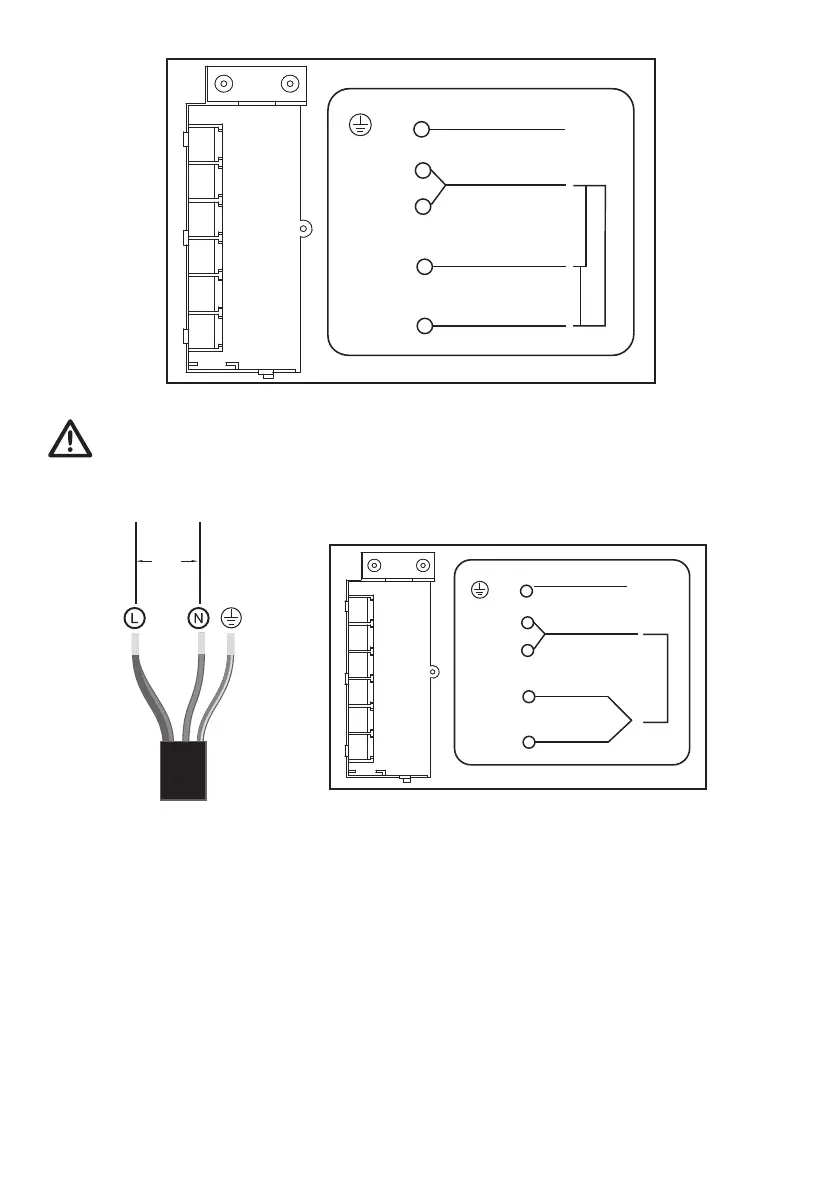 L N