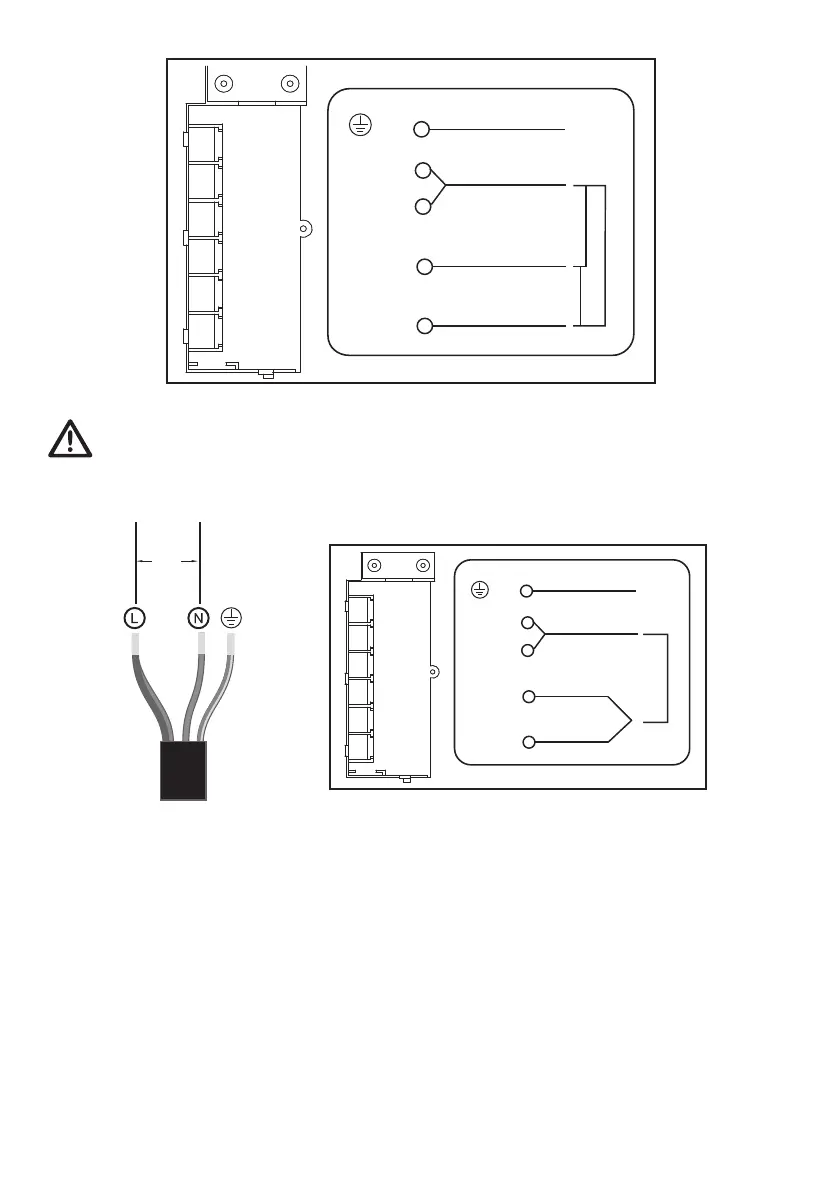 L

N