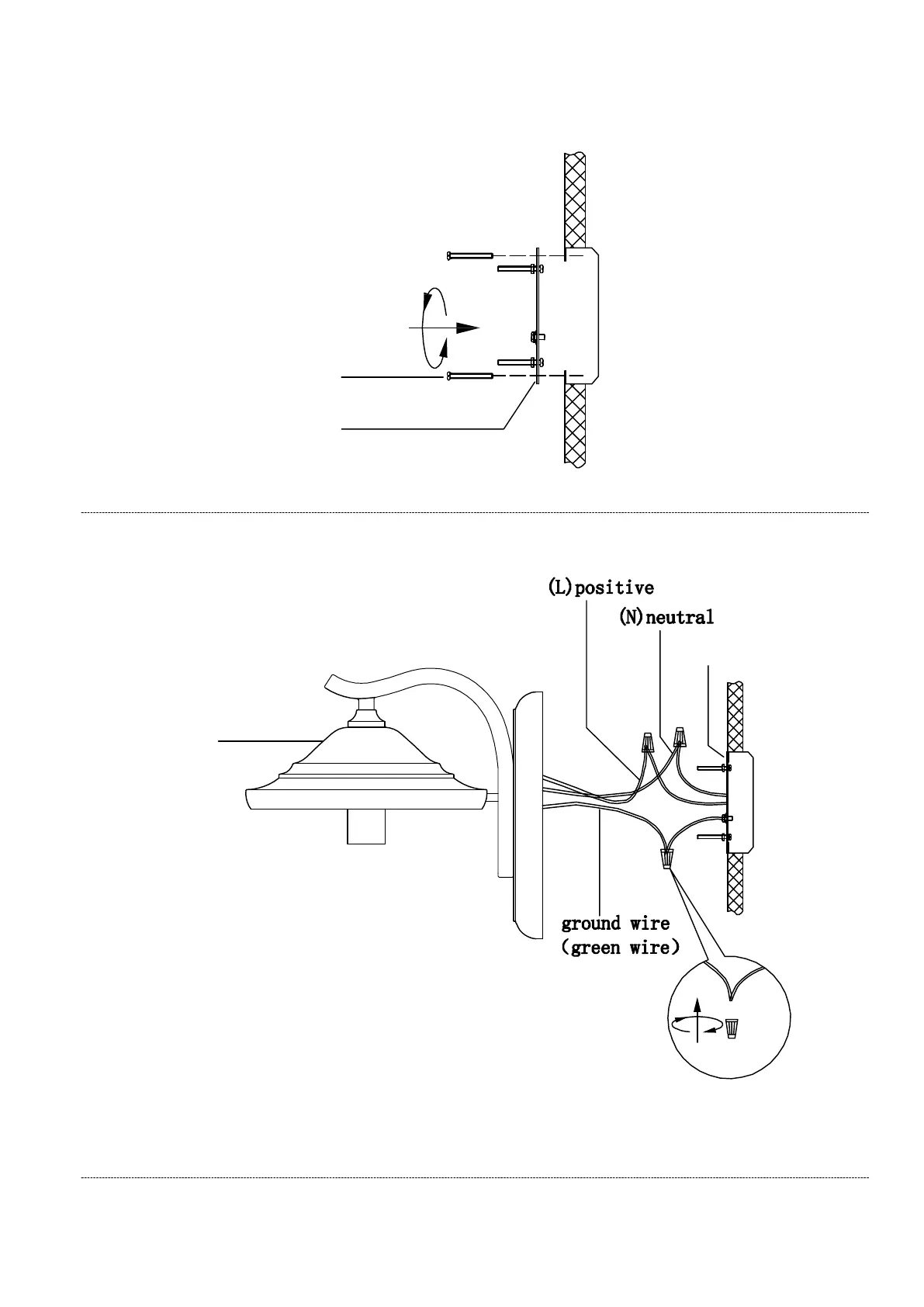 (L)positive
(N)neutral
ground wire
(green wire)