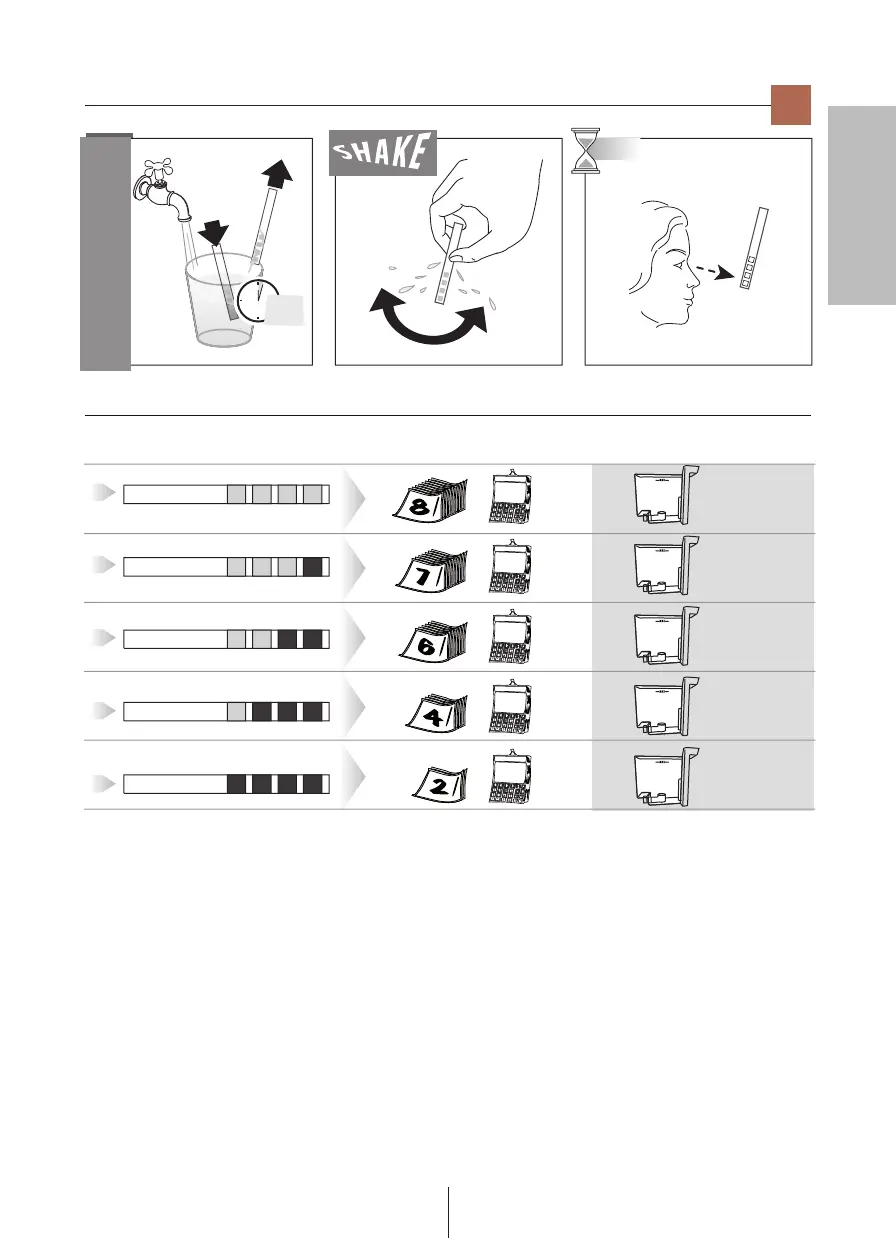 SHAKE

8

7

6

4

2