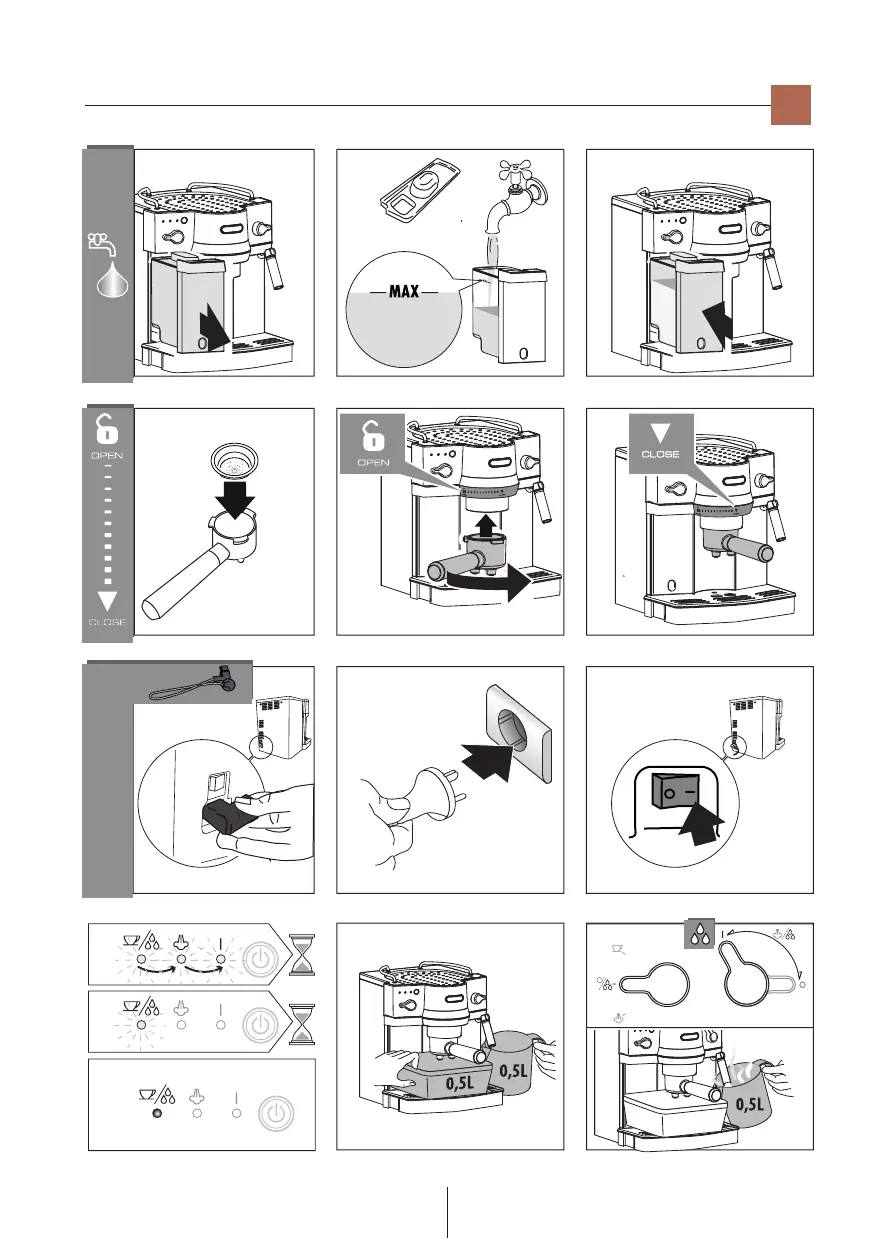 MAX

OPEN

CLOSE

OPEN

CLOSE

0,5L

0,5L

0,5L