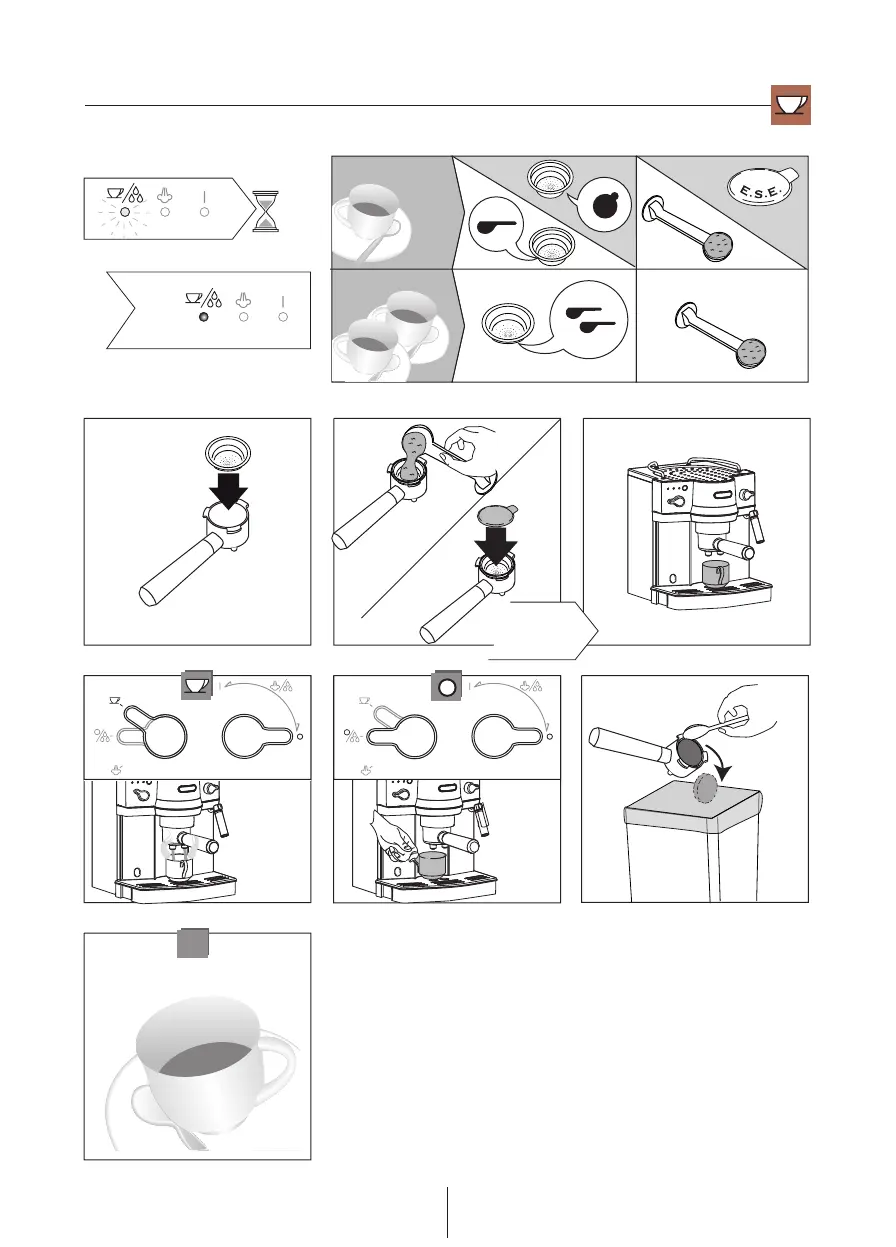 E.S.E.