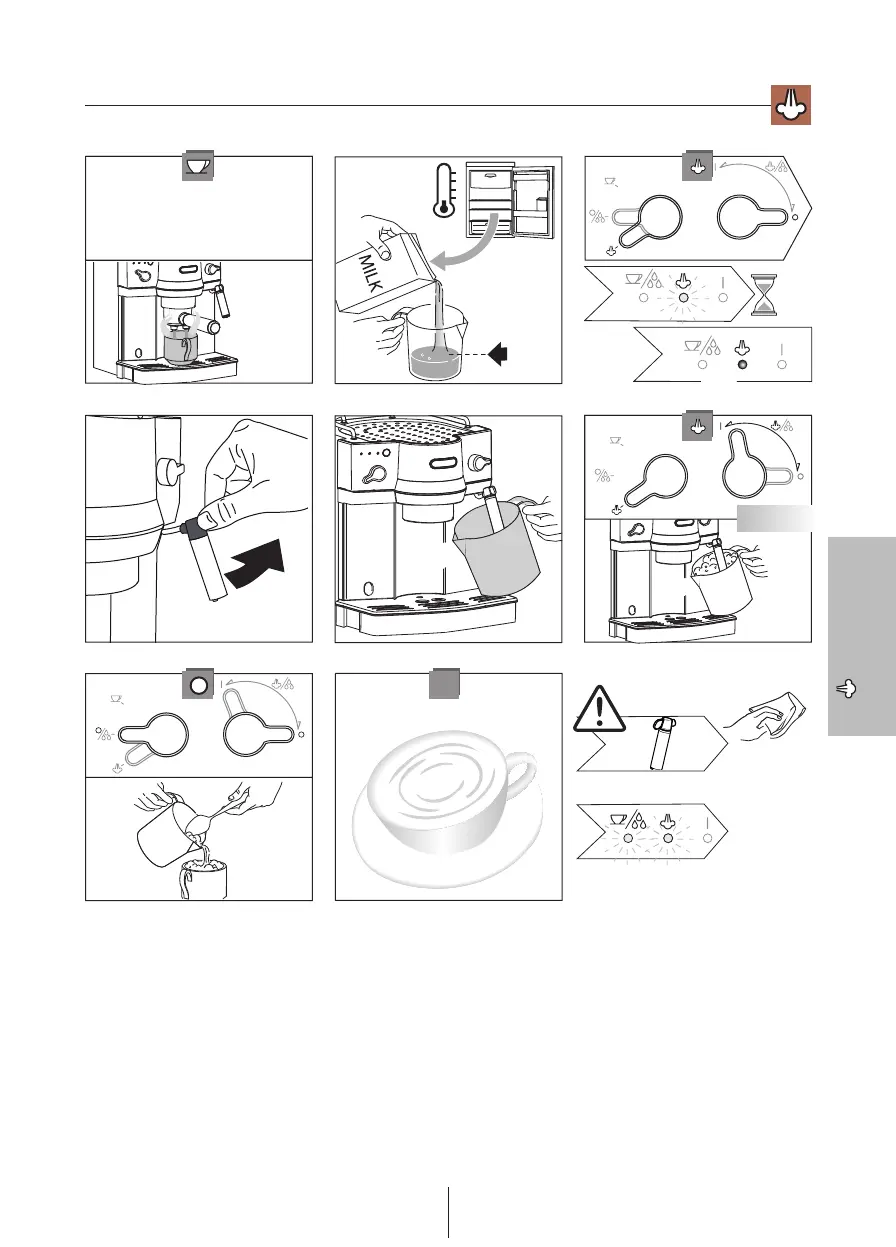 MILK