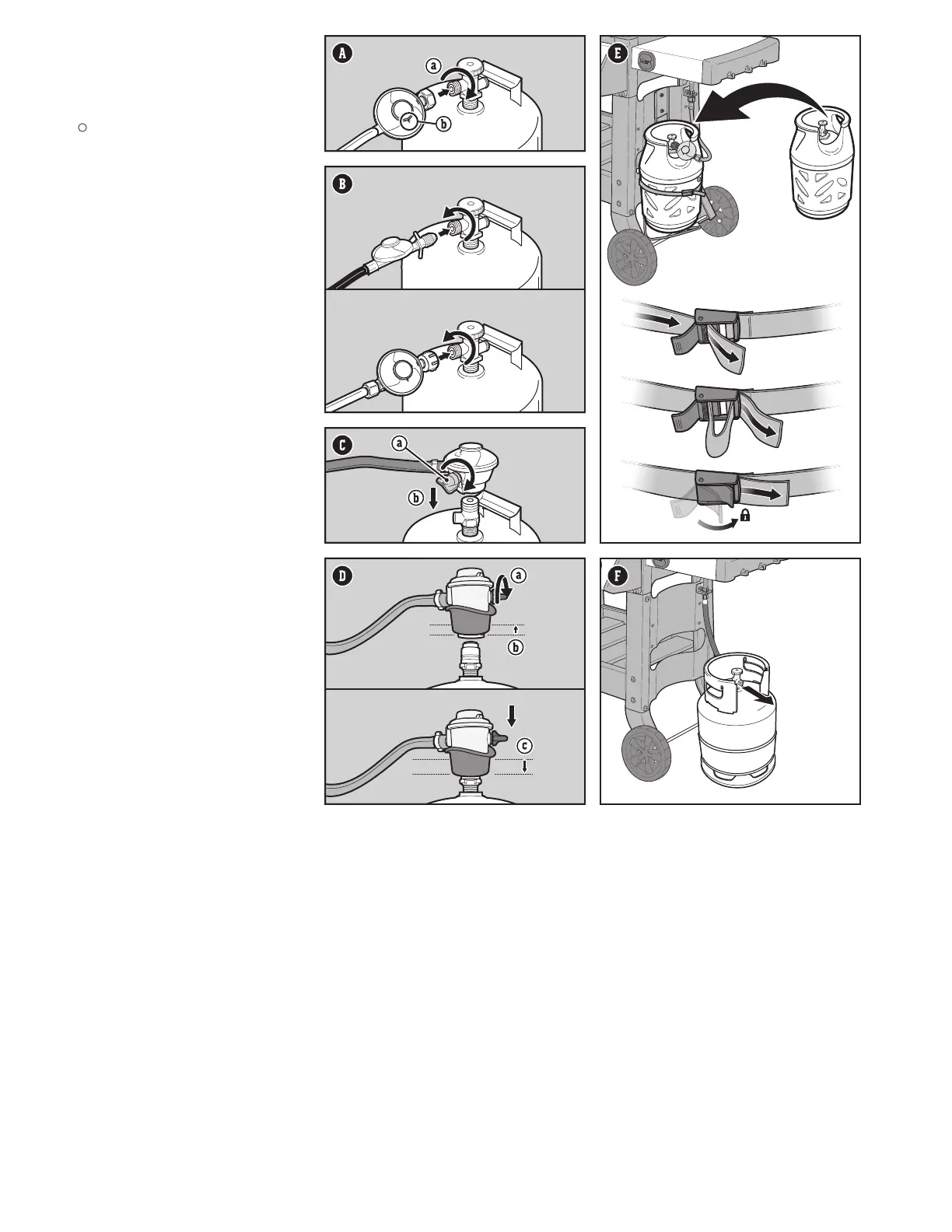 A
a
b

B

C
a
b

D
a
b
c

E

F