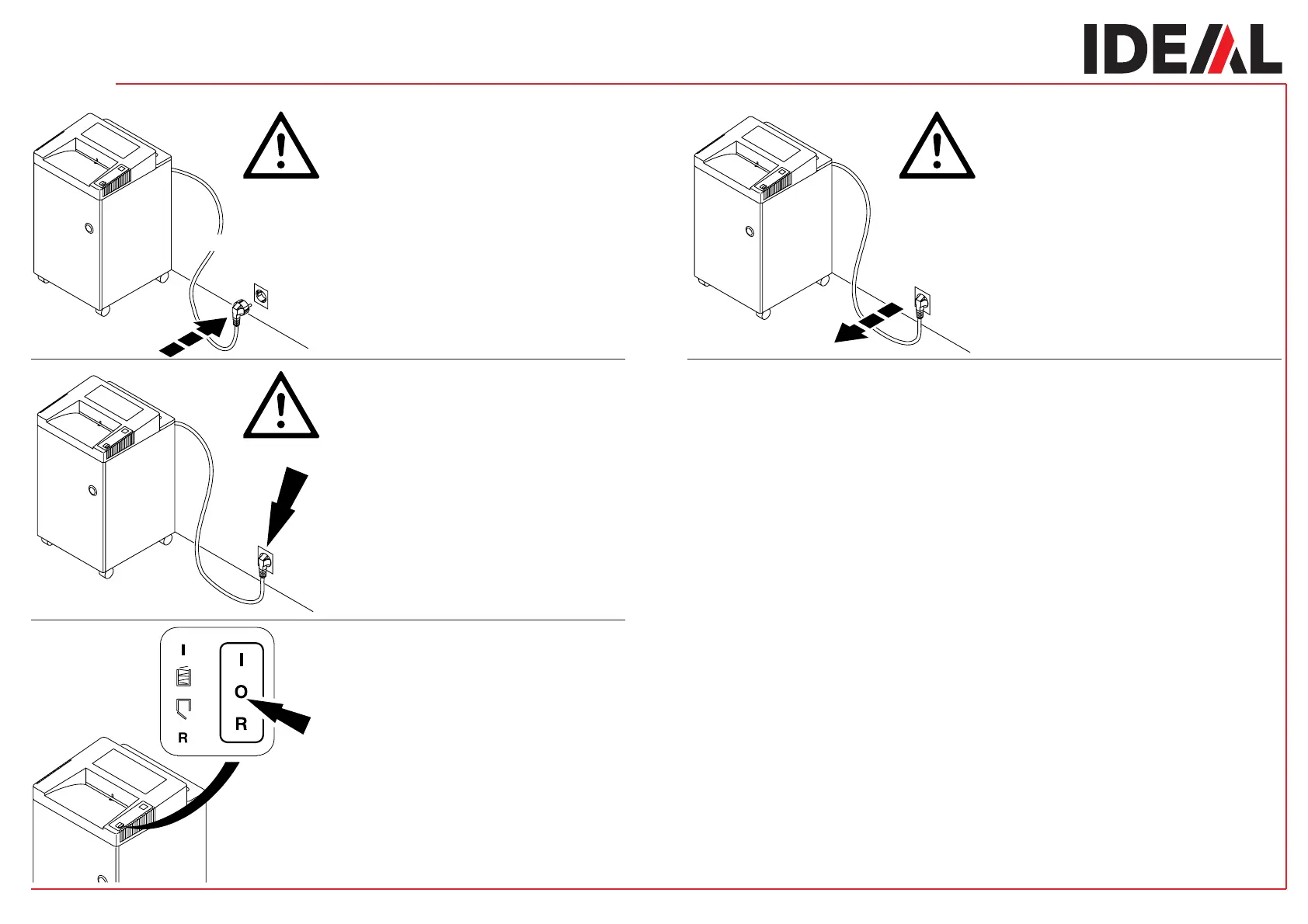 IDEAL

I
R
I
O
R