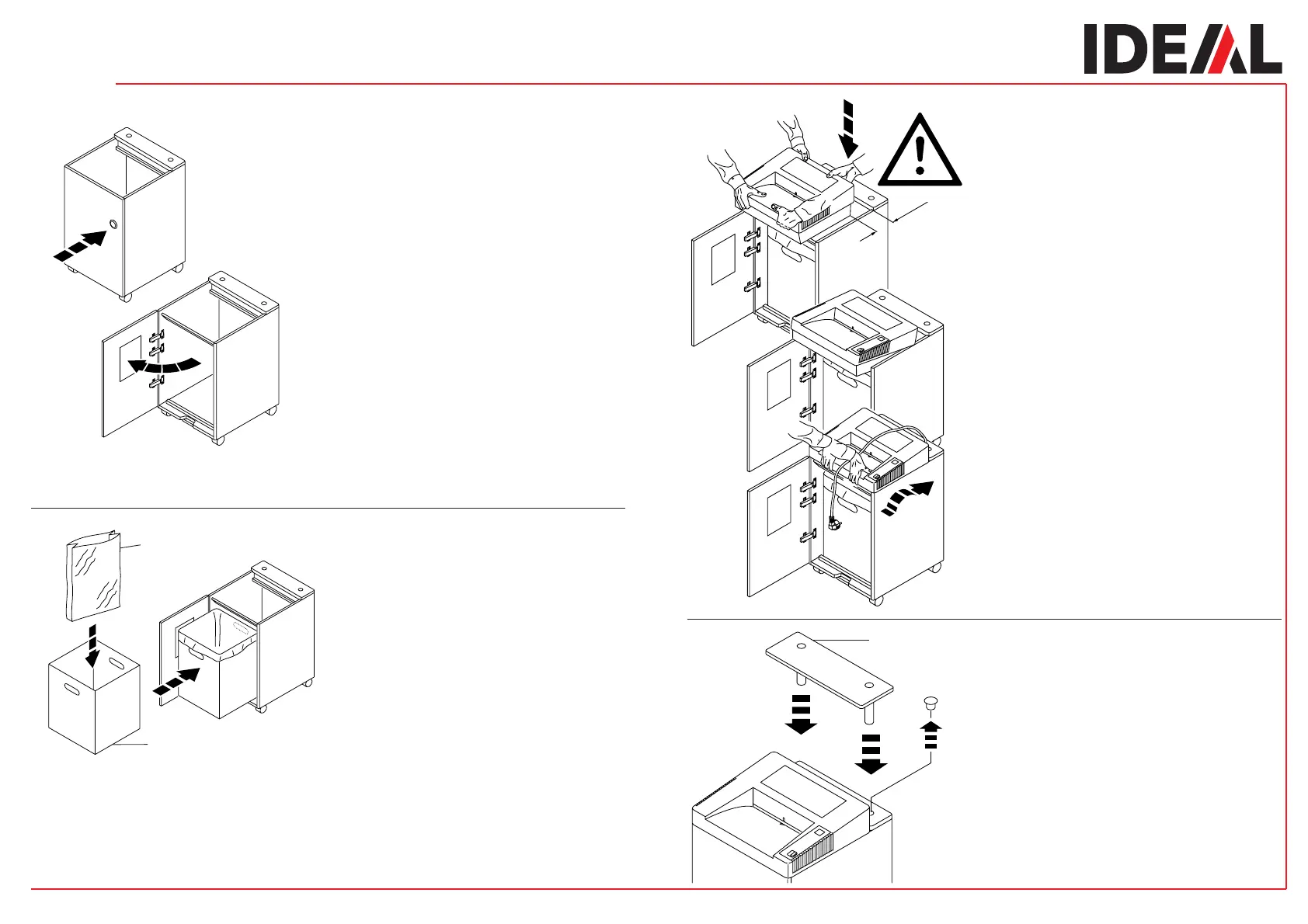 IDEAL