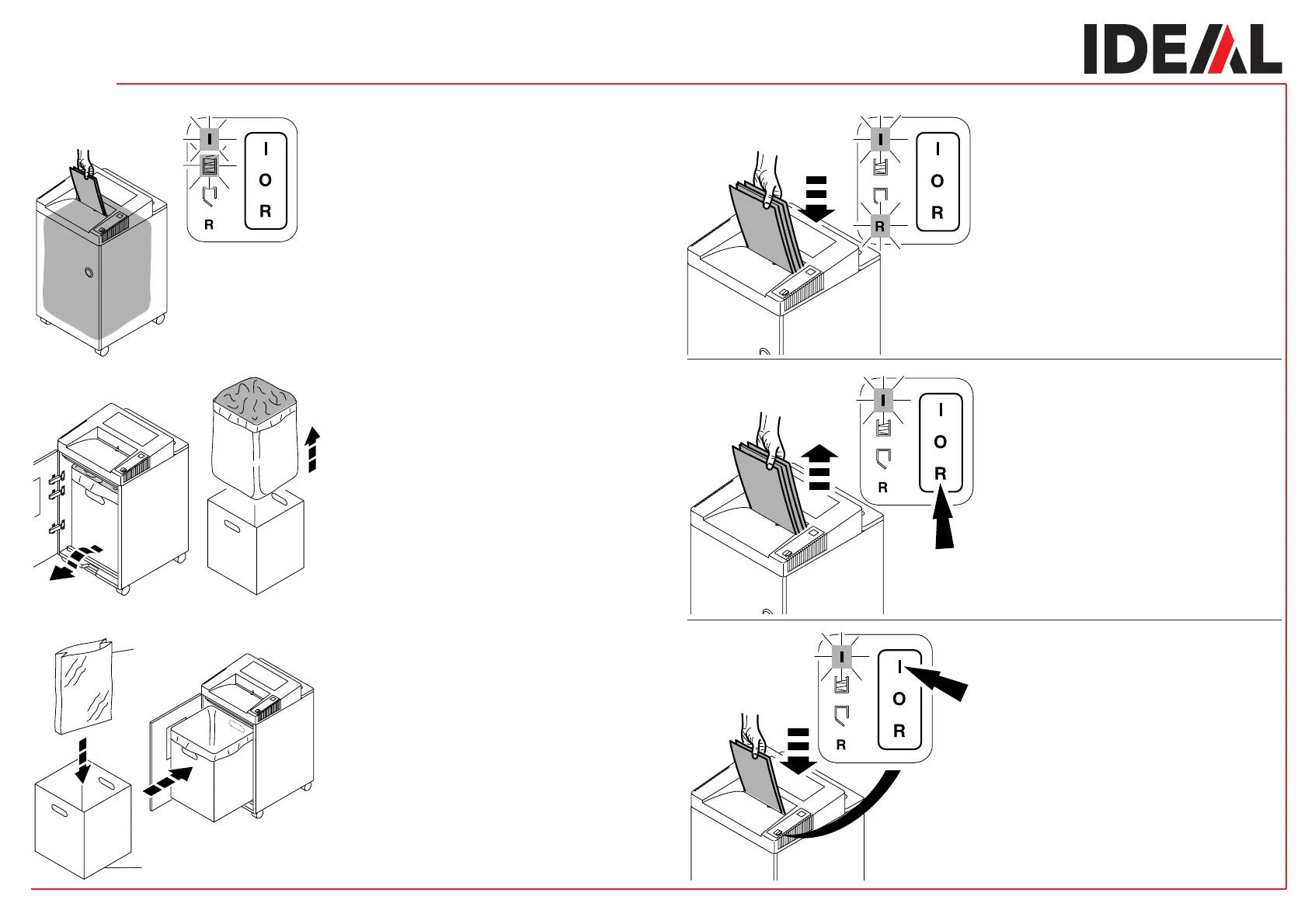 IDEAL

I
R
I
O
R

I
R
I
O
R

I
R
I
O
R

I
R
I
O
R