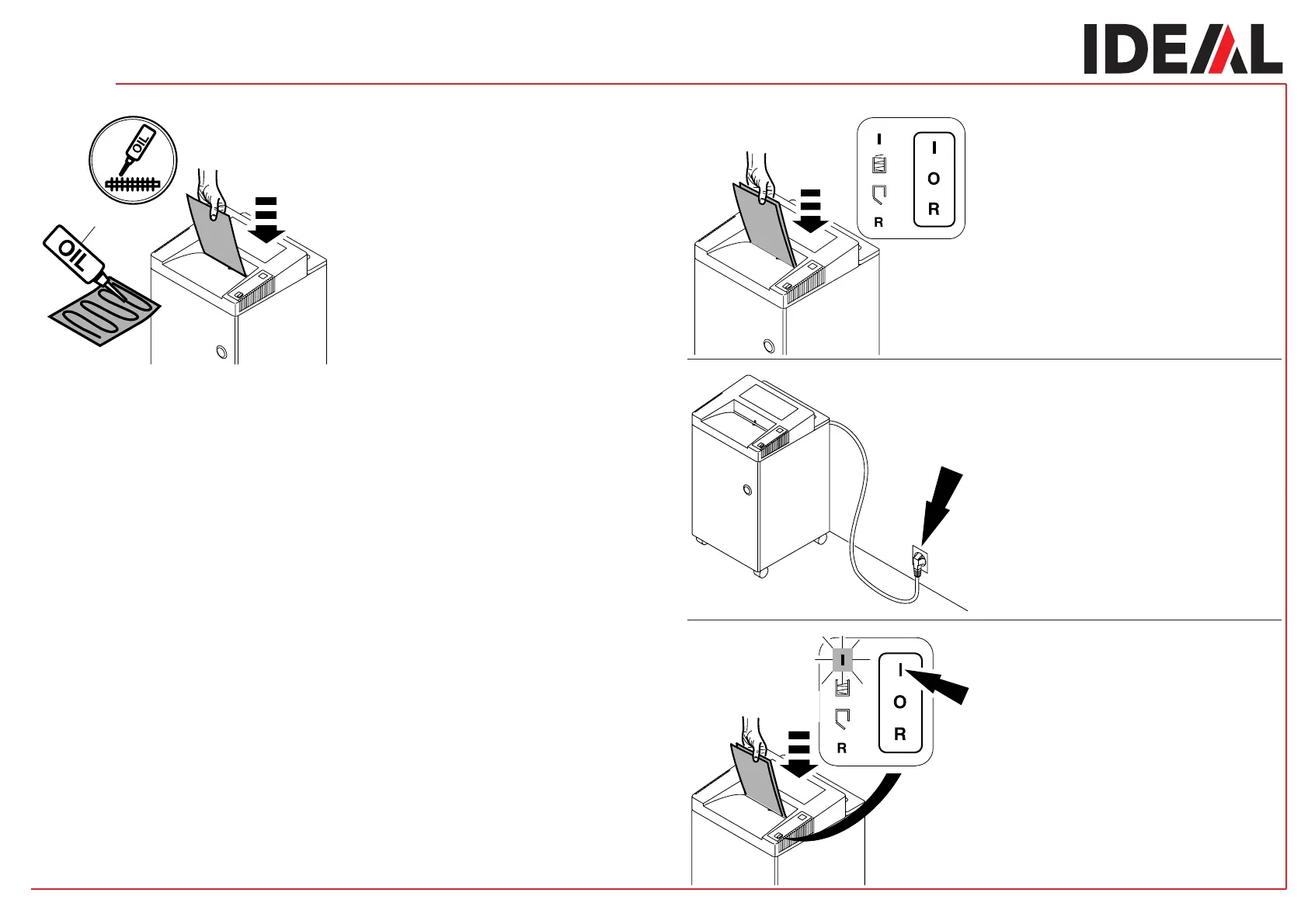 IDEAL

OIL

OIL

I
R

I
O
R

I
R

I
O
R