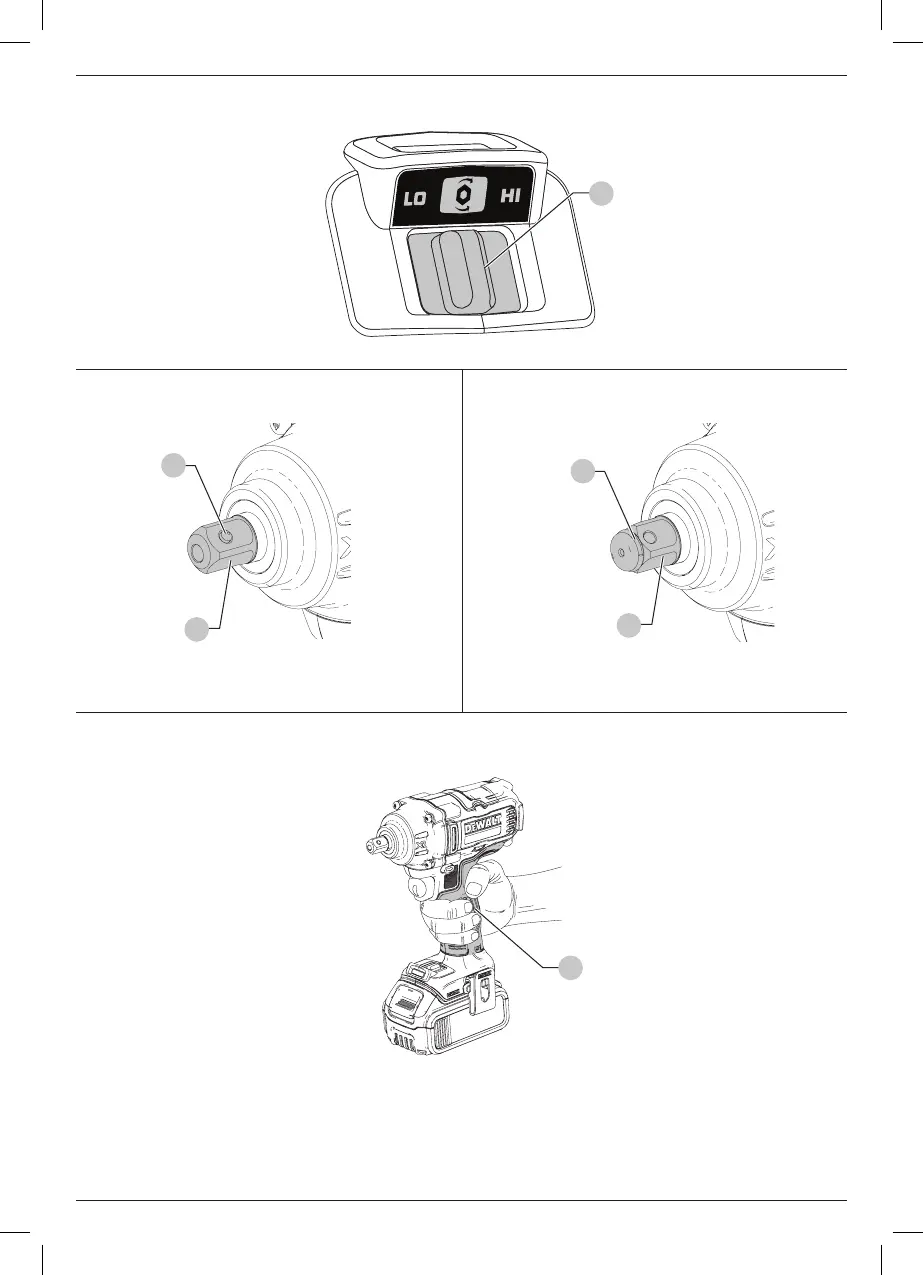 LO HI

DEWALT