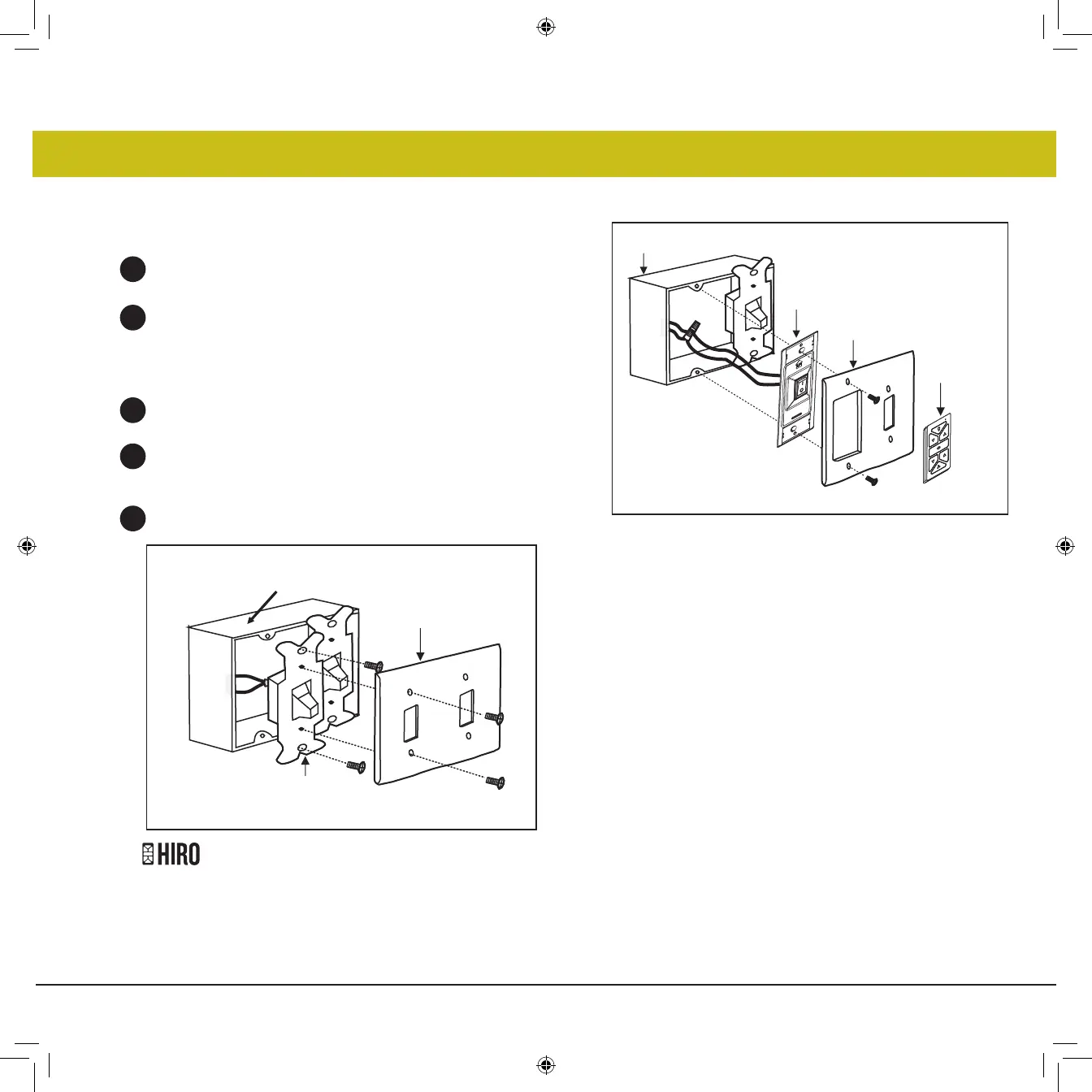 HIRO