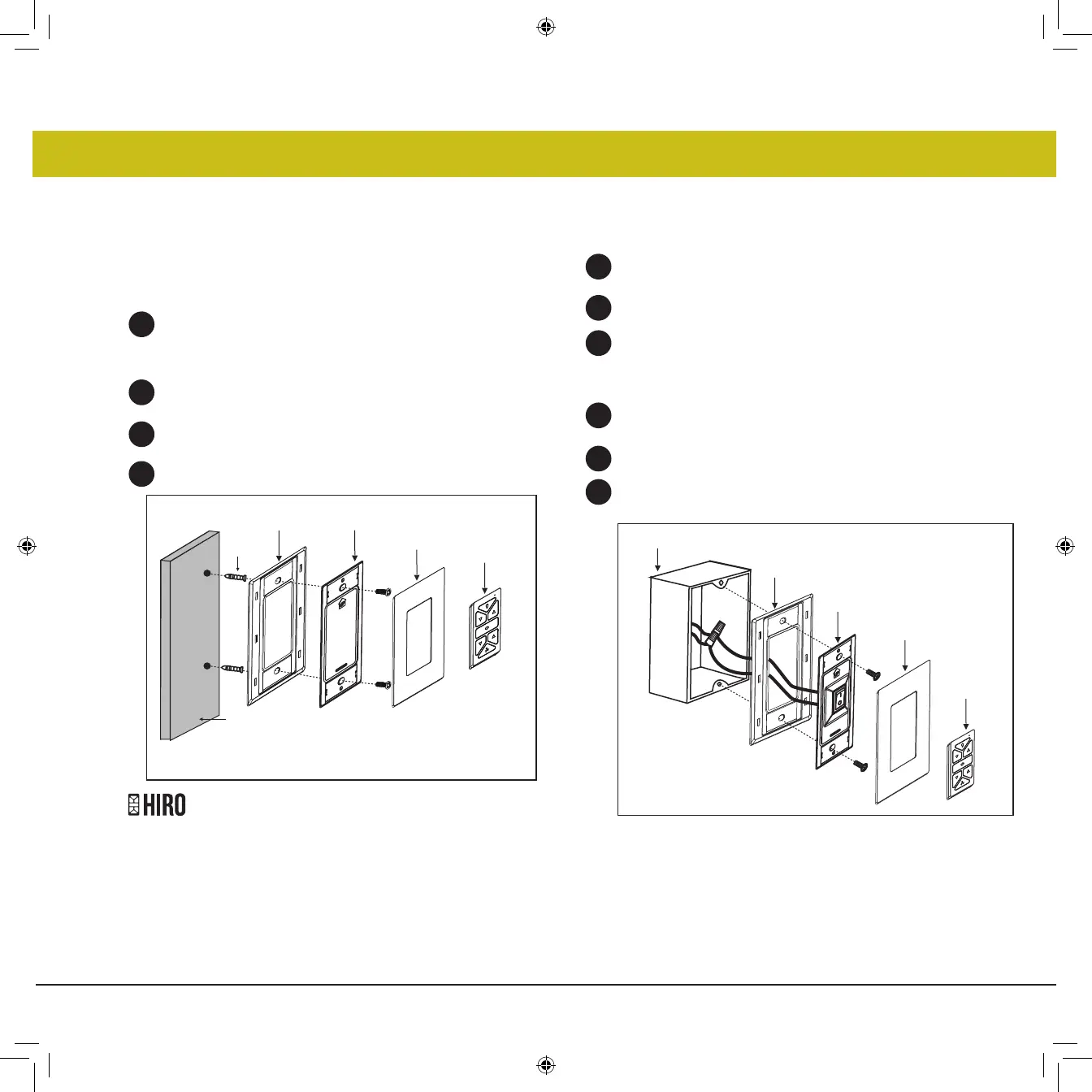 HIRO