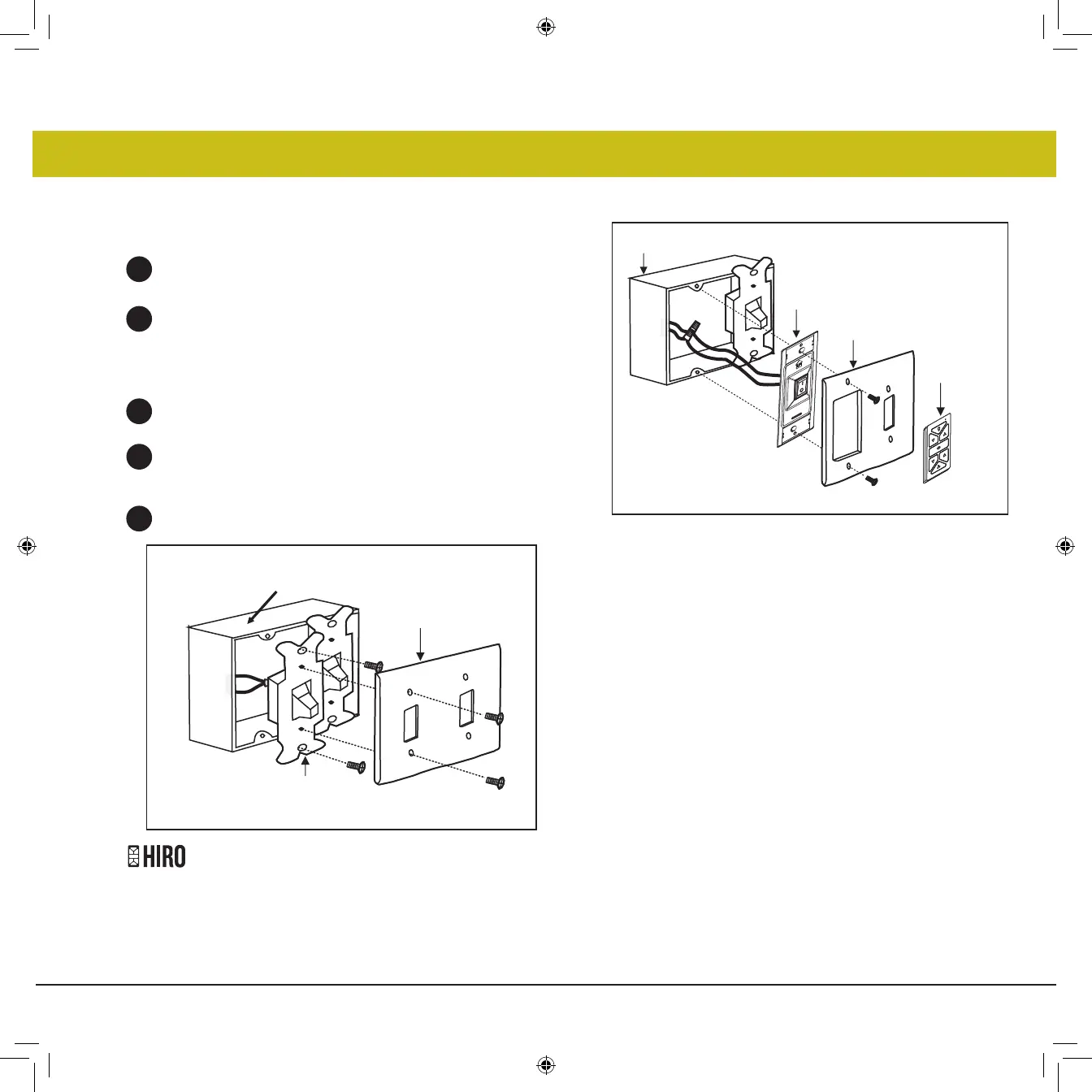 HIRO