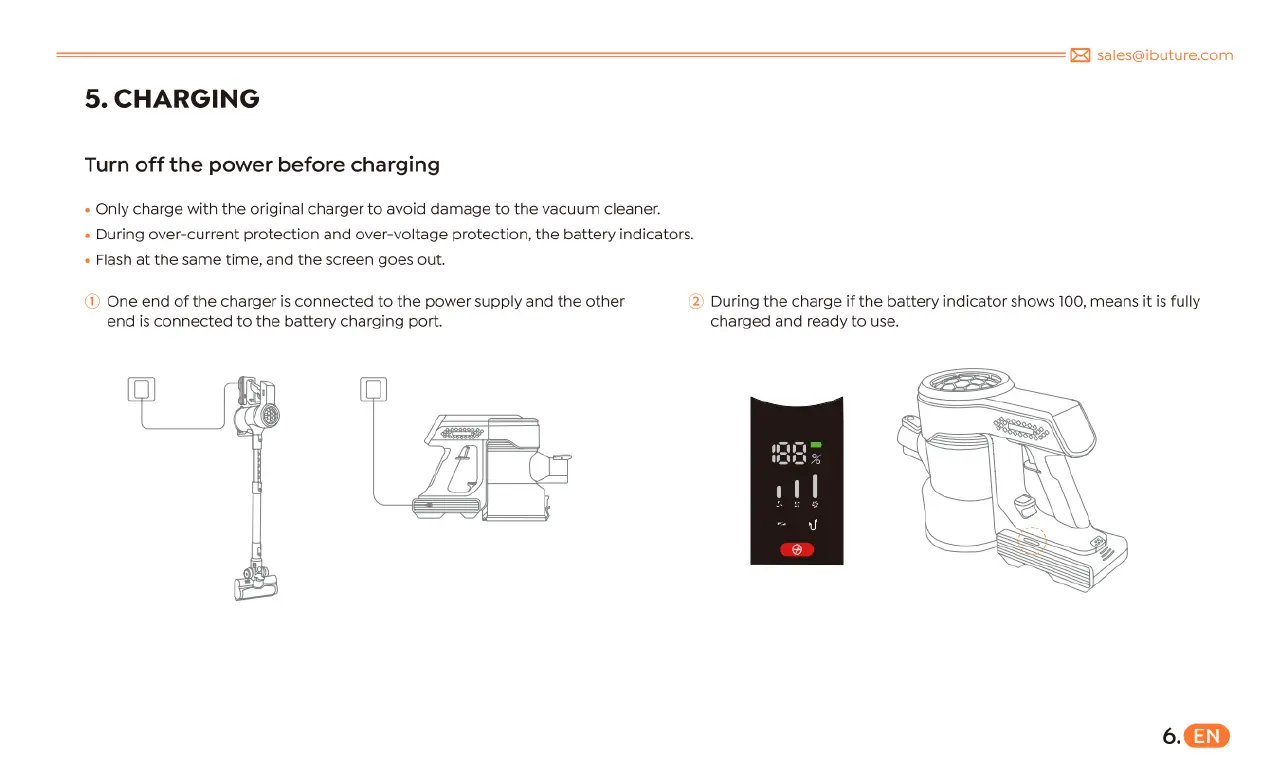 sales@ibuture.com

5. CHARGING

Turn off the power before charging

• Only charge with the original charger to avoid damage to the vacuum cleaner.
• During over-current protection and over-voltage protection, the battery indicators.
• Flash at the same time, and the screen goes out.

① One end of the charger is connected to the power supply and the other end is connected to the battery charging port.

② During the charge if the battery indicator shows 100, means it is fully charged and ready to use.

188 %

6. EN