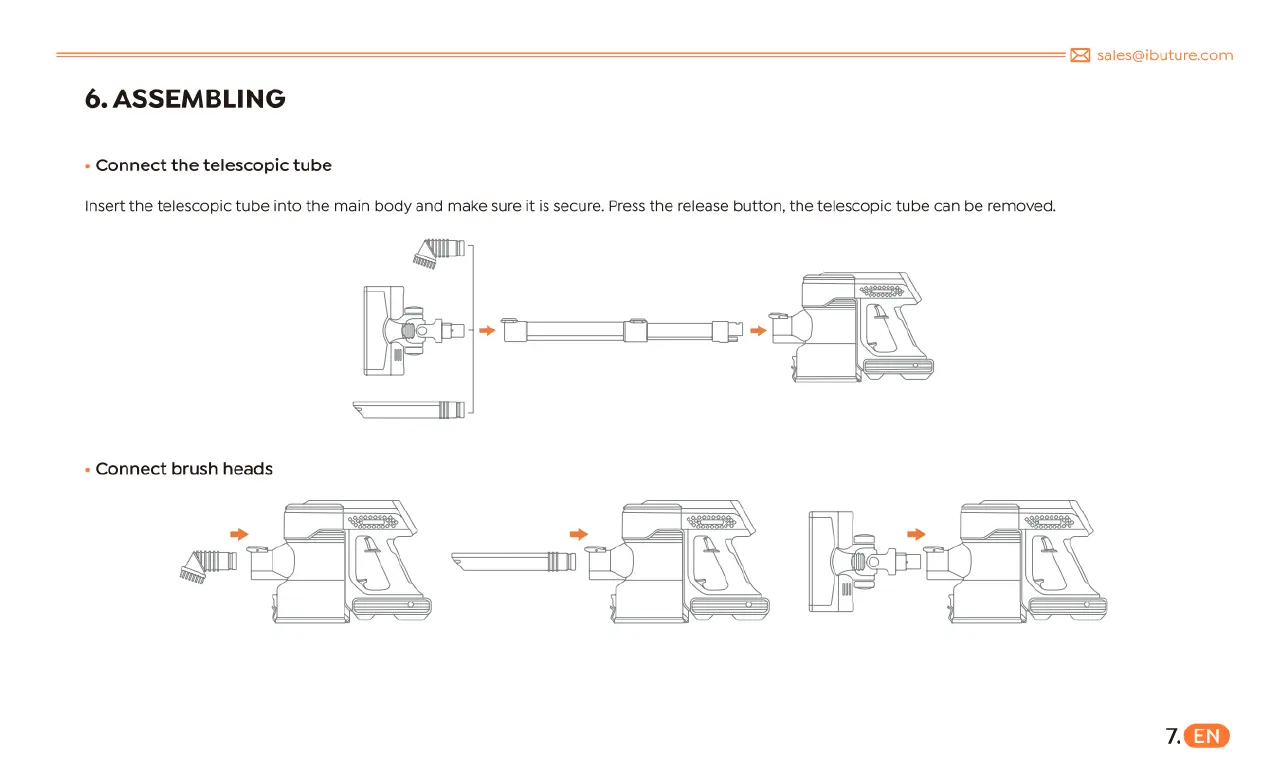 sales@ibuture.com

6. ASSEMBLING

• Connect the telescopic tube

Insert the telescopic tube into the main body and make sure it is secure. Press the release button, the telescopic tube can be removed.

• Connect brush heads

7. EN