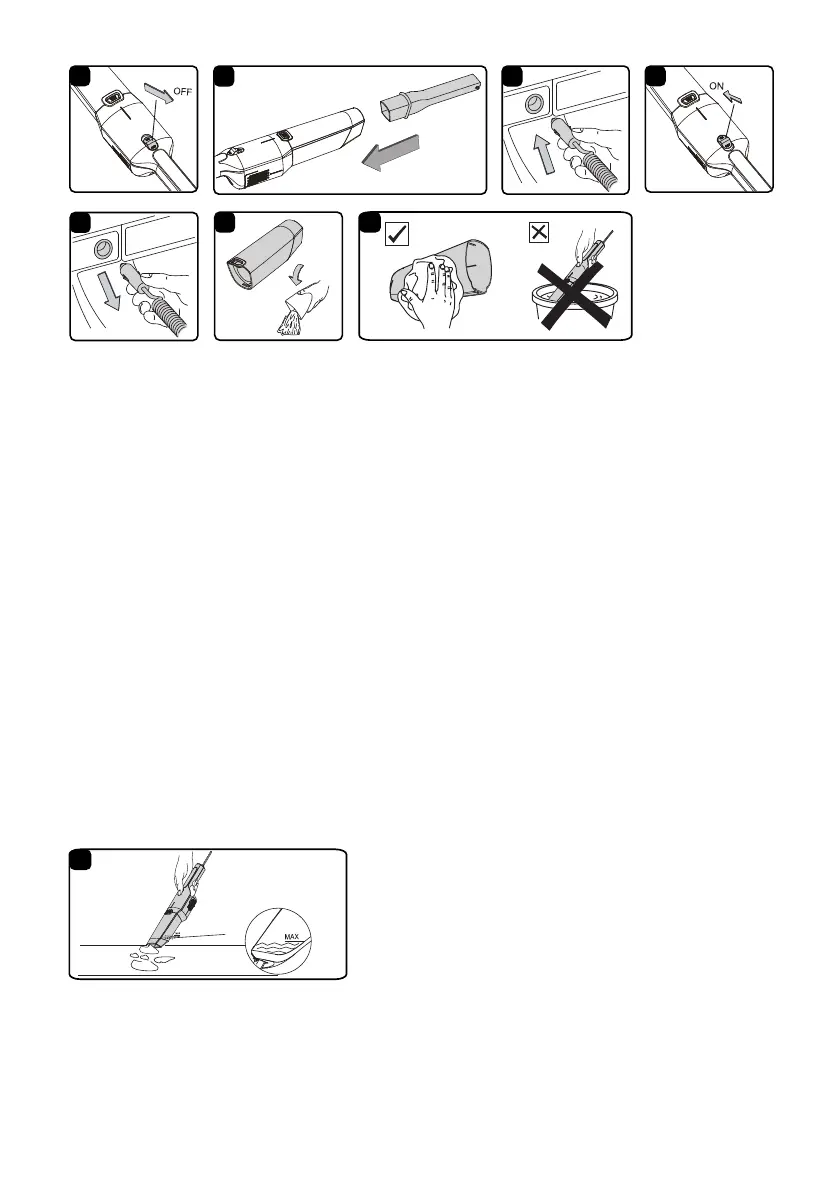 OFF

ON

MAX