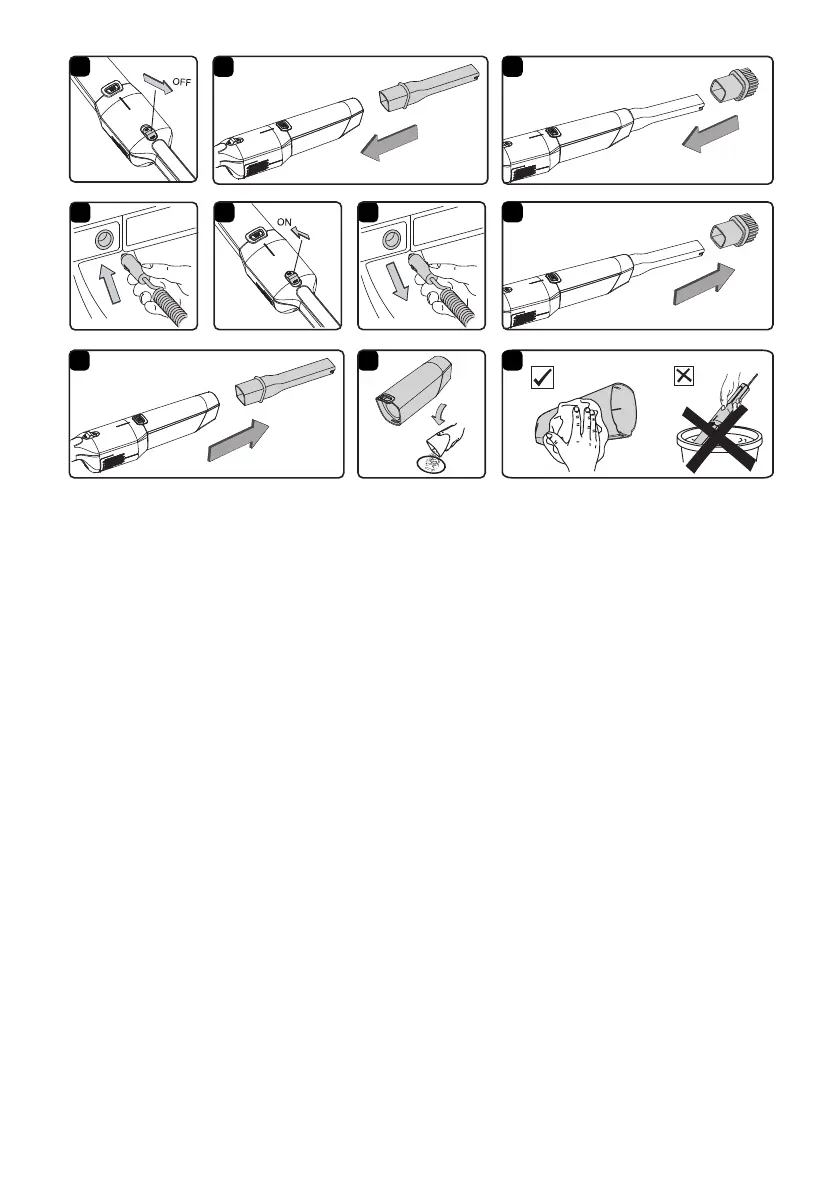 OFF

ON