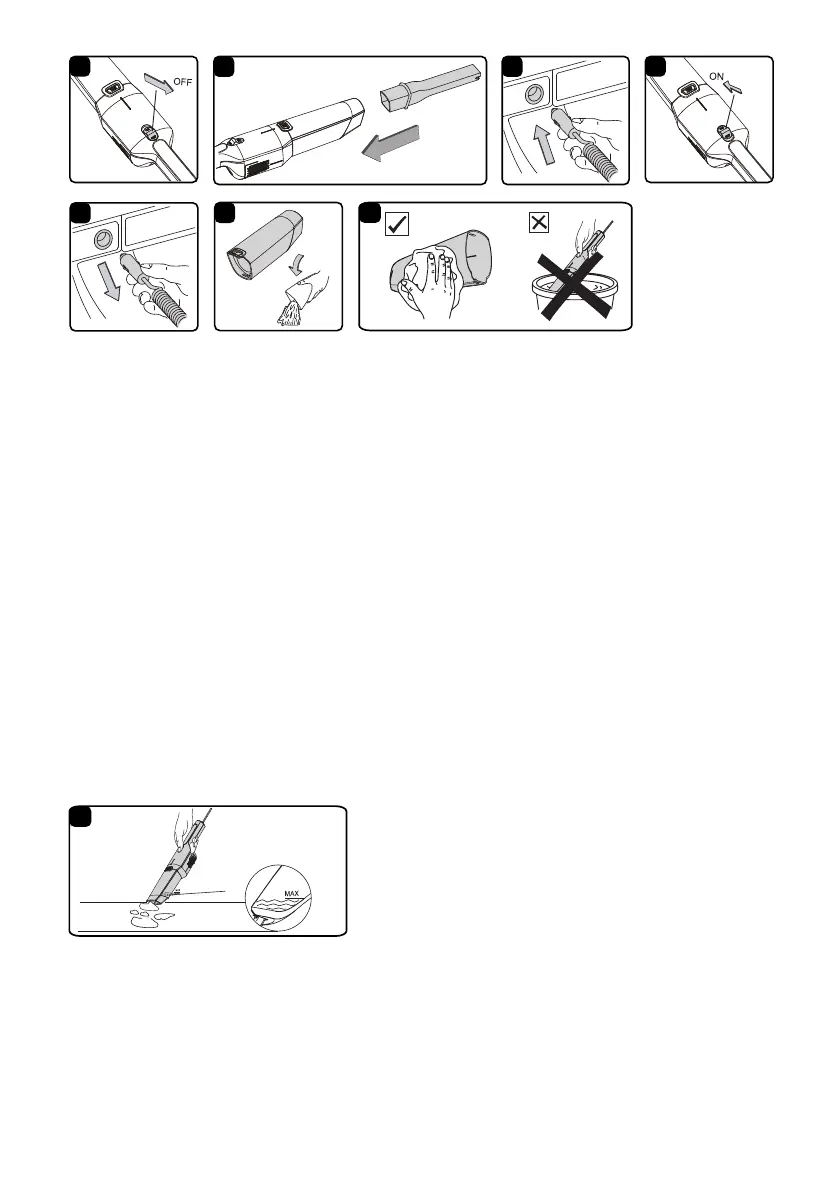 OFF

ON

MAX