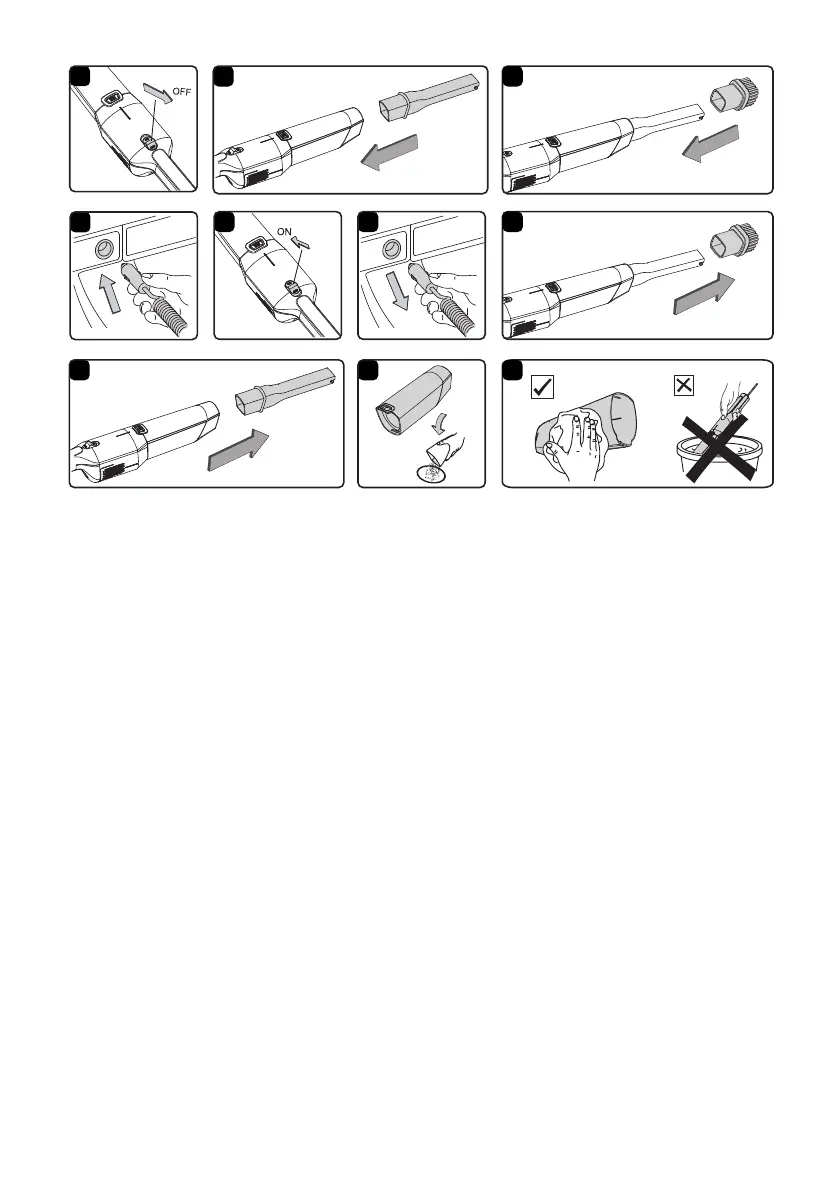 OFF

ON