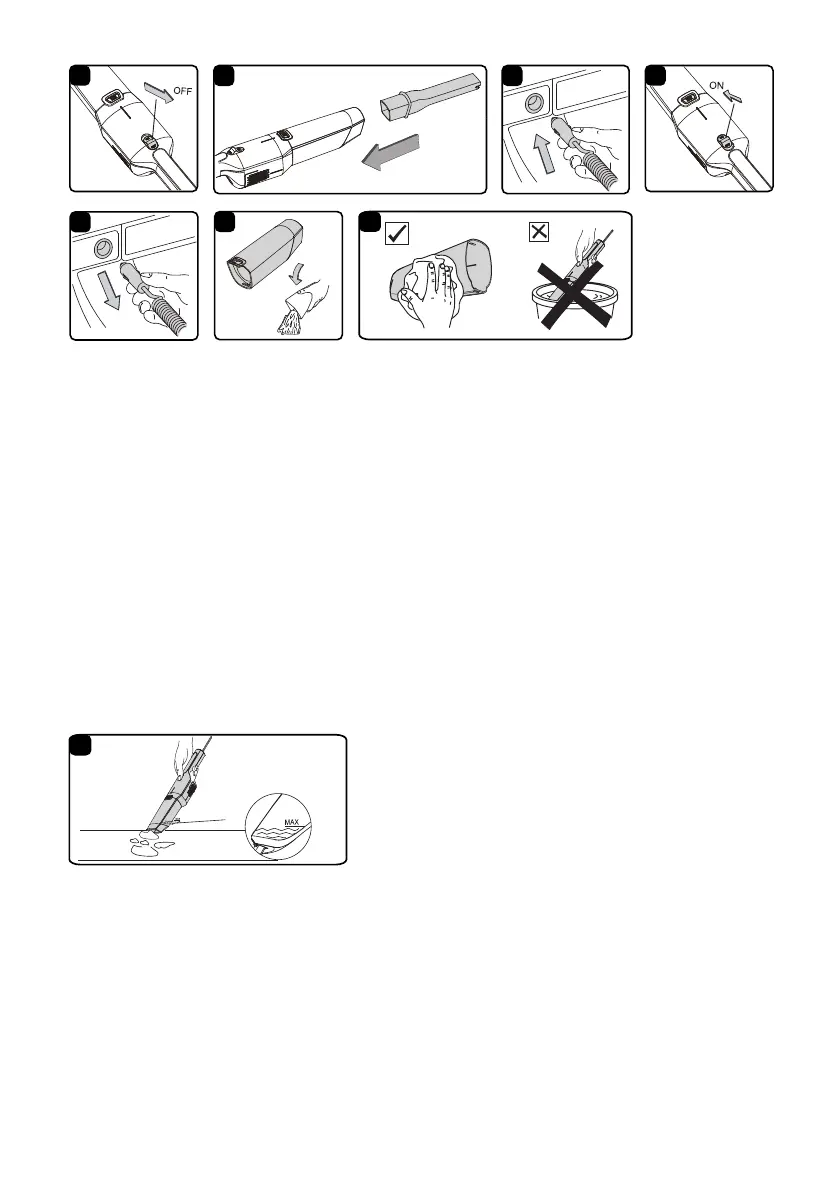 OFF

ON

MAX